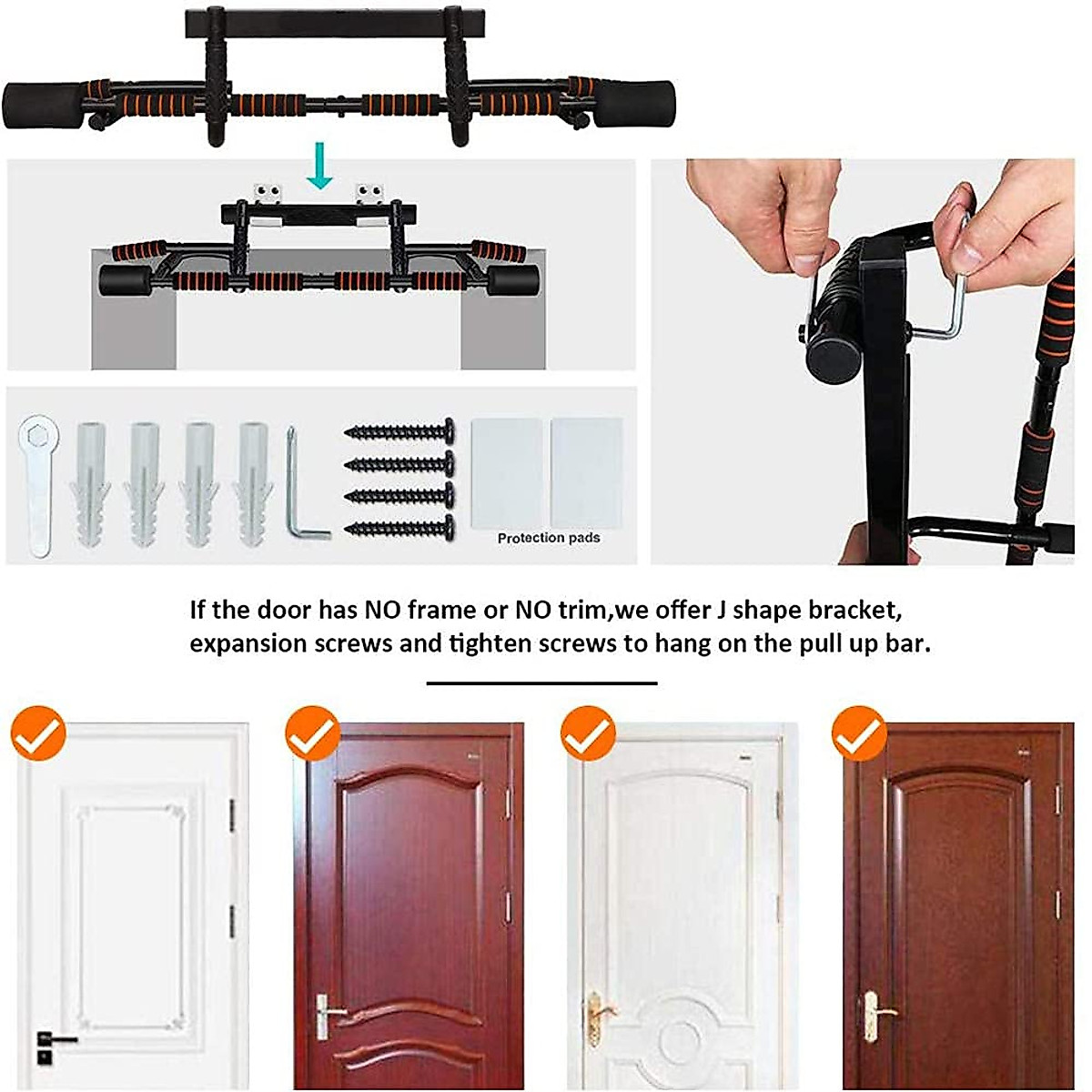 Protection pads

If the door has NO frame or NO trim,we offer J shape bracket, expansion screws and tighten screws to hang on the pull up bar.