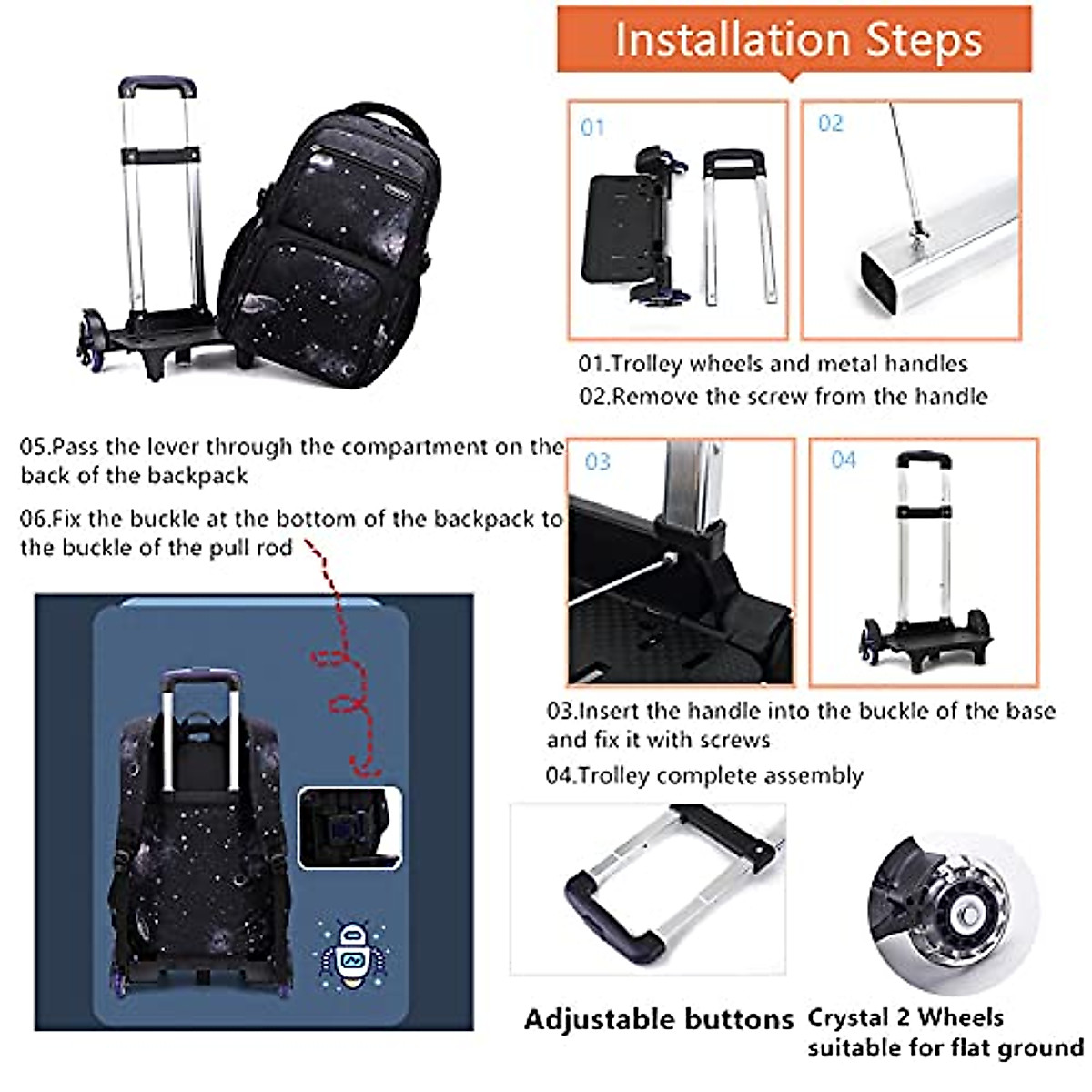 Installation Steps

01

02

01.Trolley wheels and metal handles
02.Remove the screw from the handle

05.Pass the lever through the compartment on the back of the backpack

06.Fix the buckle at the bottom of the backpack to the buckle of the pull rod

03

04

03.Insert the handle into the buckle of the base and fix it with screws
04.Trolley complete assembly

Adjustable buttons

Crystal 2 Wheels suitable for flat ground