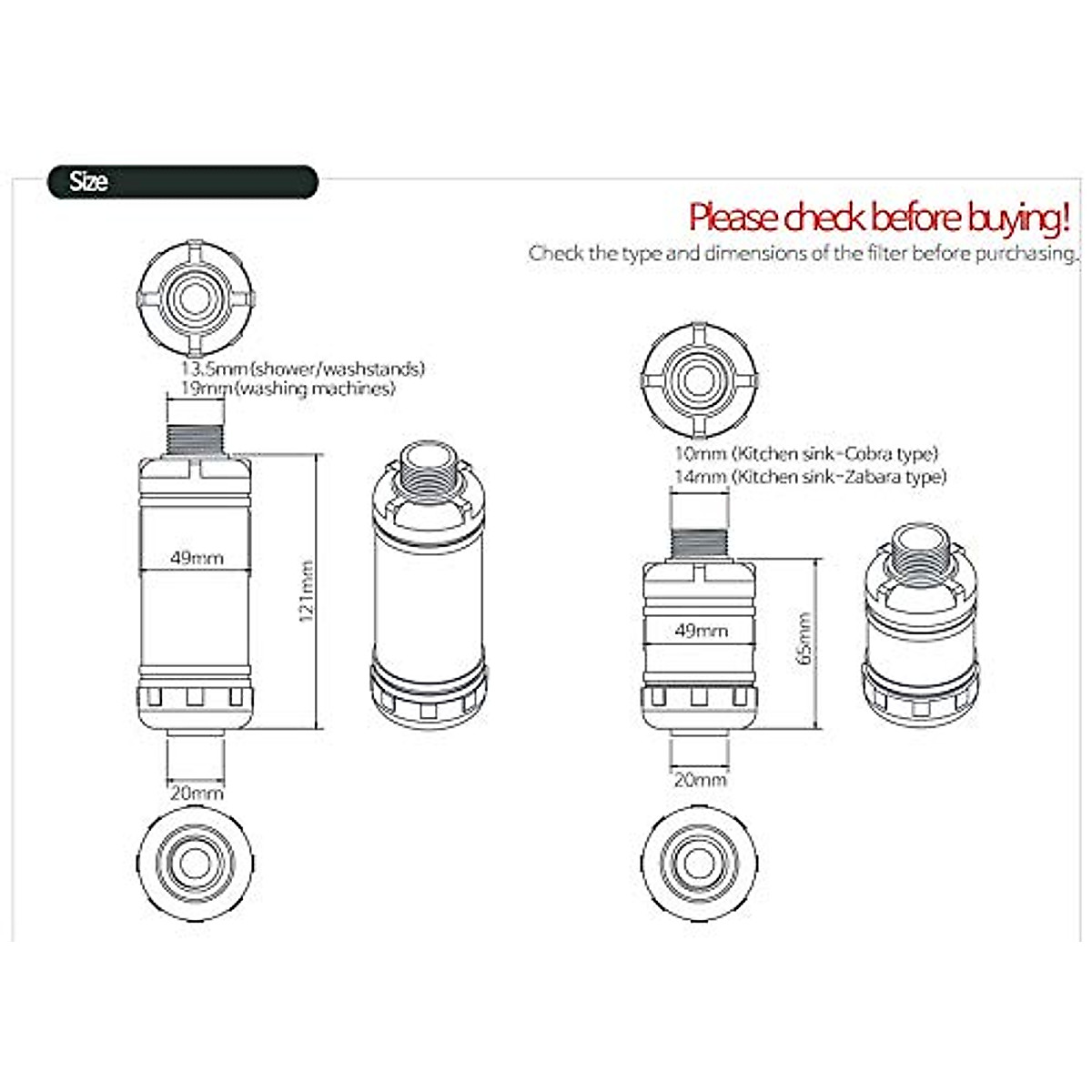 Size

Please check before buying!

Check the type and dimensions of the filter before purchasing.

13.5mm (shower/washstands)
19mm (washing machines)

49mm

121mm

20mm

10mm (Kitchen sink-Cobra type)
14mm (Kitchen sink-Zabara type)

49mm

65mm

20mm