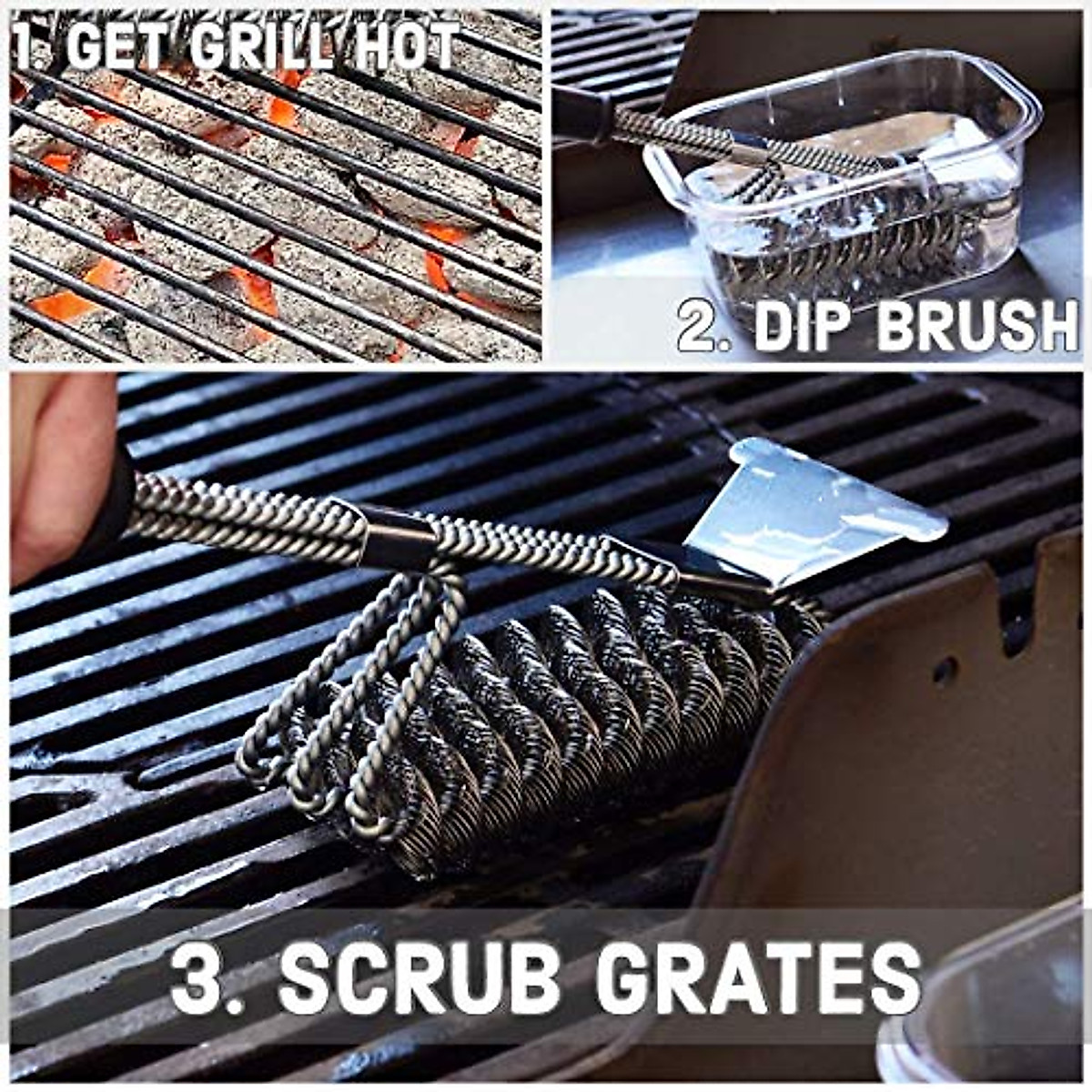 1. GET GRILL HOT

2. DIP BRUSH

3. SCRUB GRATES