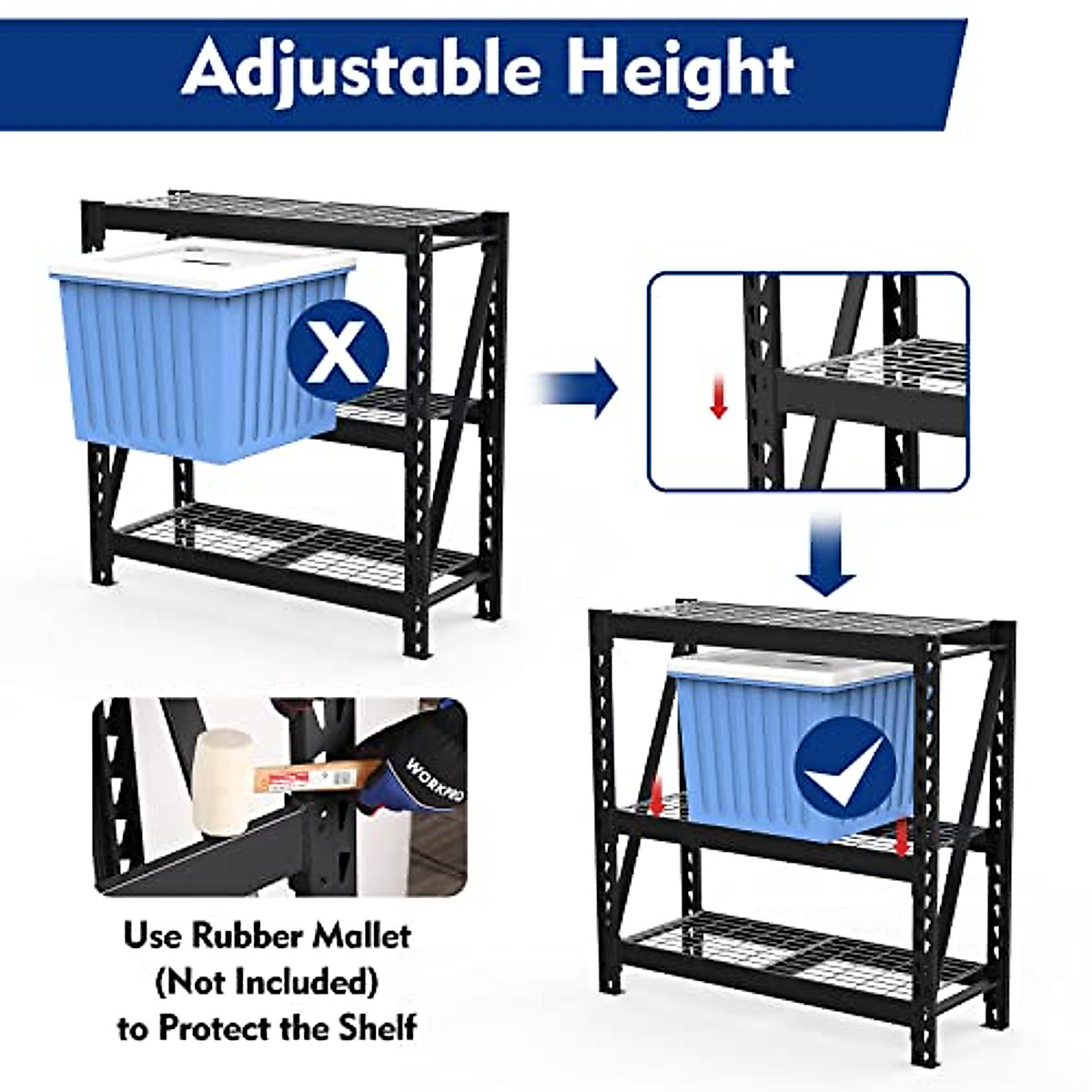 Adjustable Height

X

WORKPRO

Use Rubber Mallet (Not Included) to Protect the Shelf