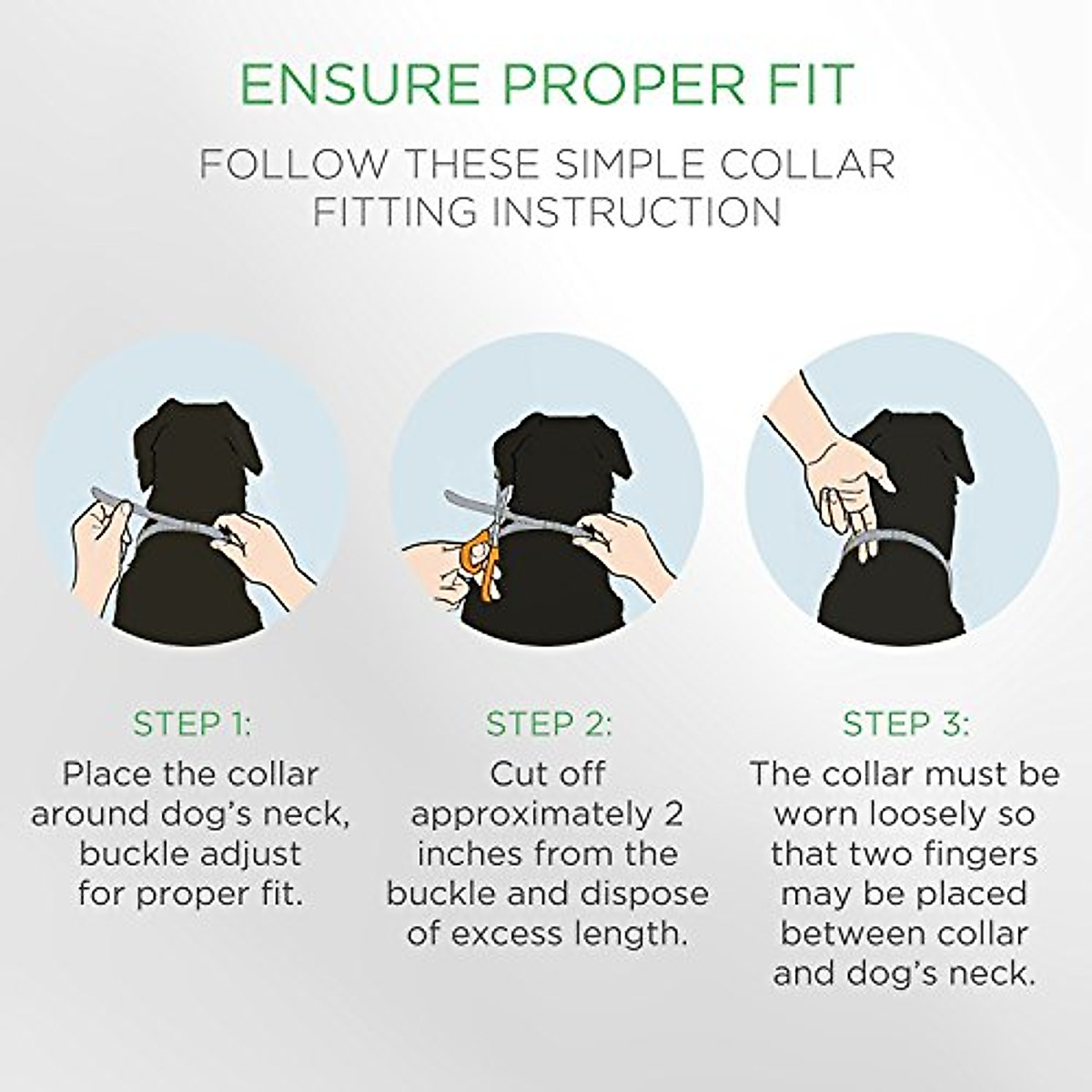 ENSURE PROPER FIT

FOLLOW THESE SIMPLE COLLAR FITTING INSTRUCTION

STEP 1:
Place the collar around dog's neck, buckle adjust for proper fit.

STEP 2:
Cut off approximately 2 inches from the buckle and dispose of excess length.

STEP 3:
The collar must be worn loosely so that two fingers may be placed between collar and dog's neck.