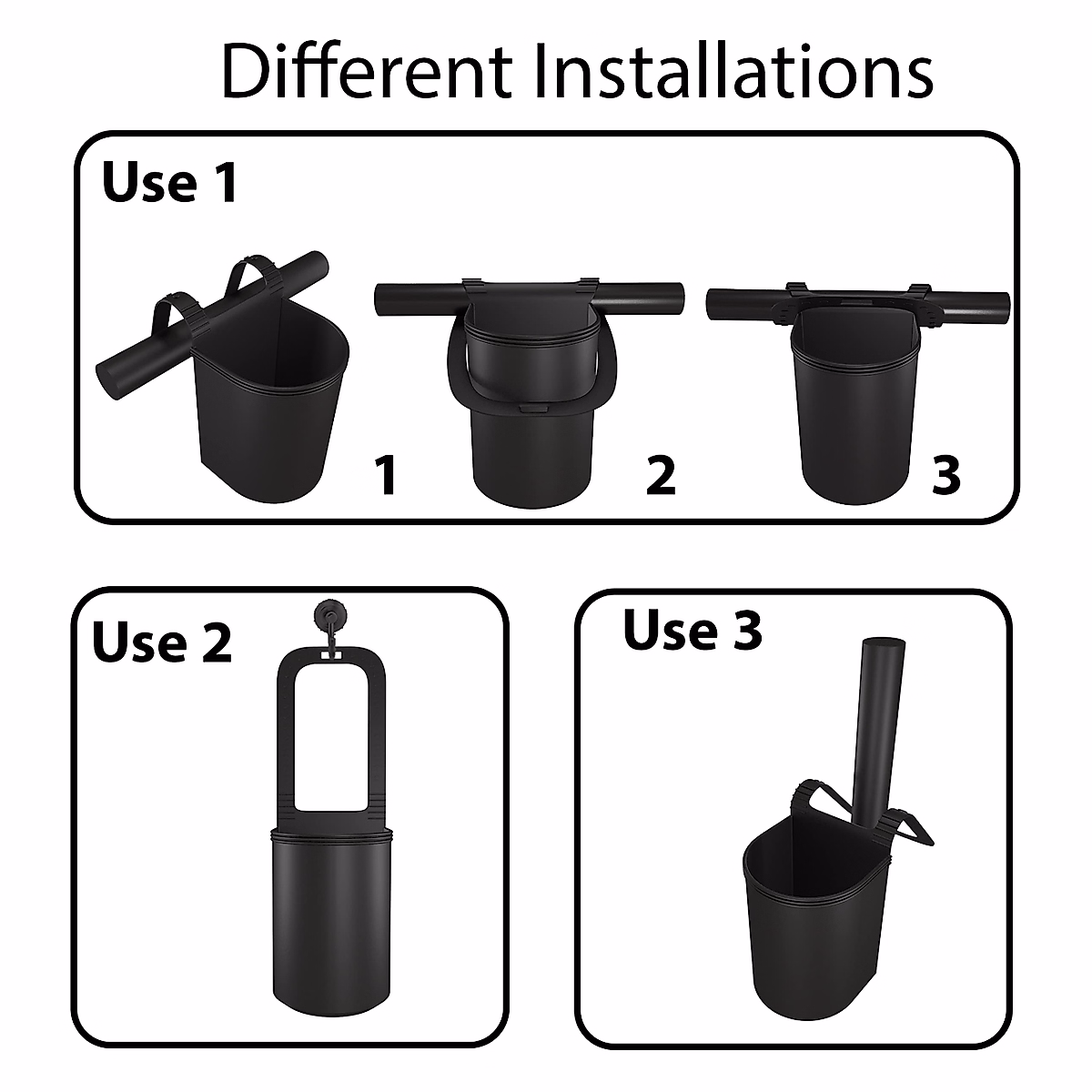 Different Installations

Use 1

1

2

3

Use 2

Use 3