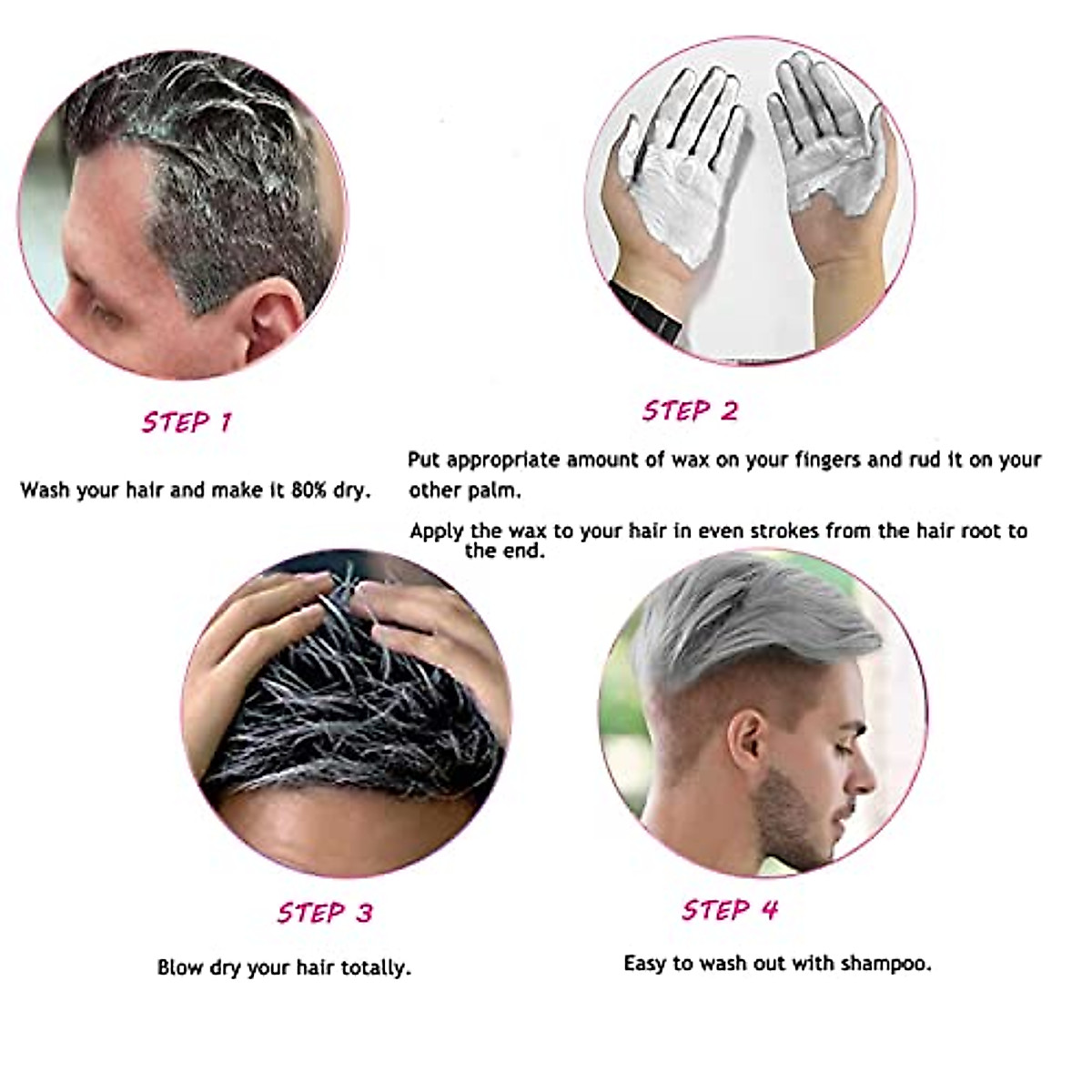 STEP 1

Wash your hair and make it 80% dry.

STEP 2

Put appropriate amount of wax on your fingers and rud it on your other palm.

Apply the wax to your hair in even strokes from the hair root to the end.

STEP 3

Blow dry your hair totally.

STEP 4

Easy to wash out with shampoo.