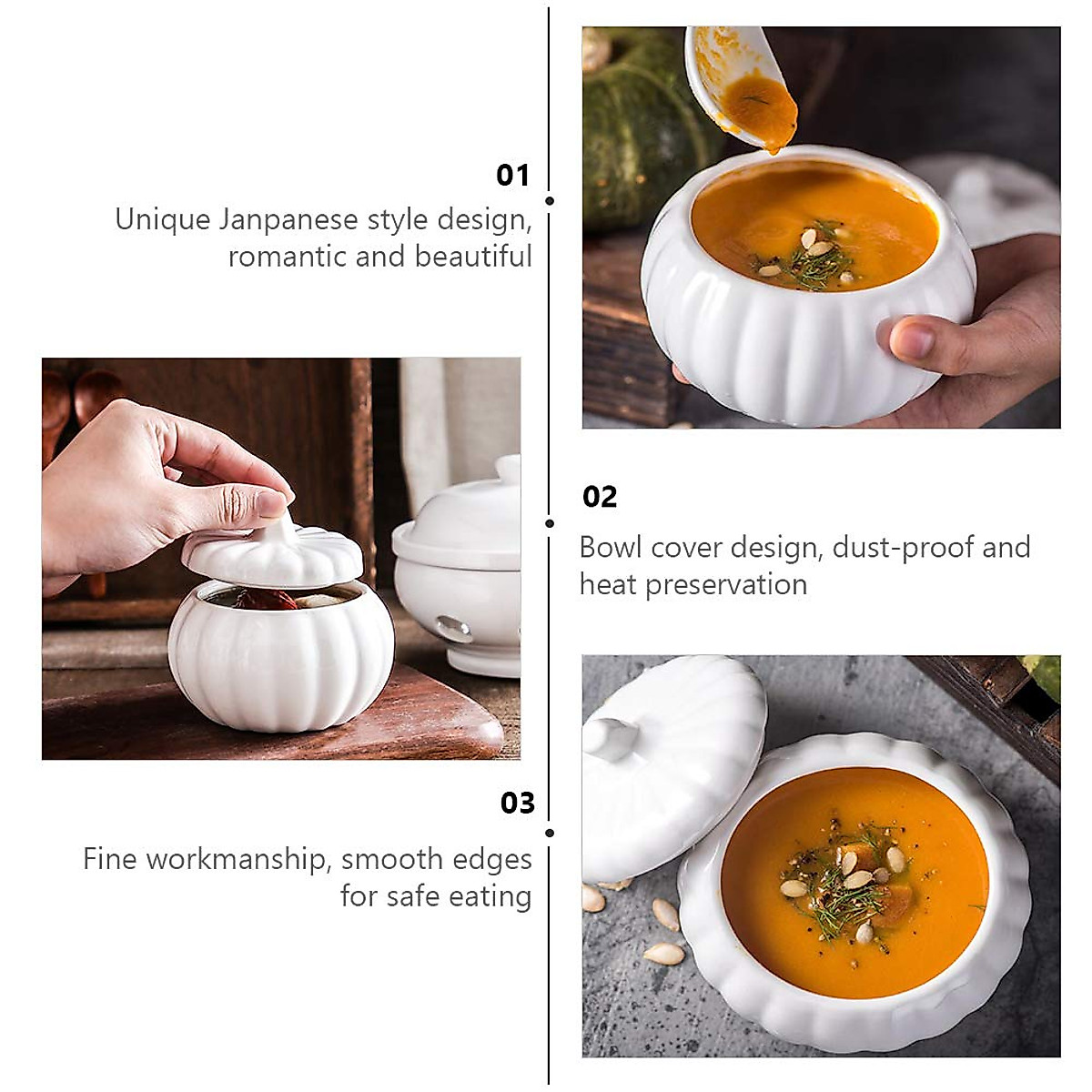 01
Unique Janpanese style design, romantic and beautiful

02
Bowl cover design, dust-proof and heat preservation

03
Fine workmanship, smooth edges for safe eating