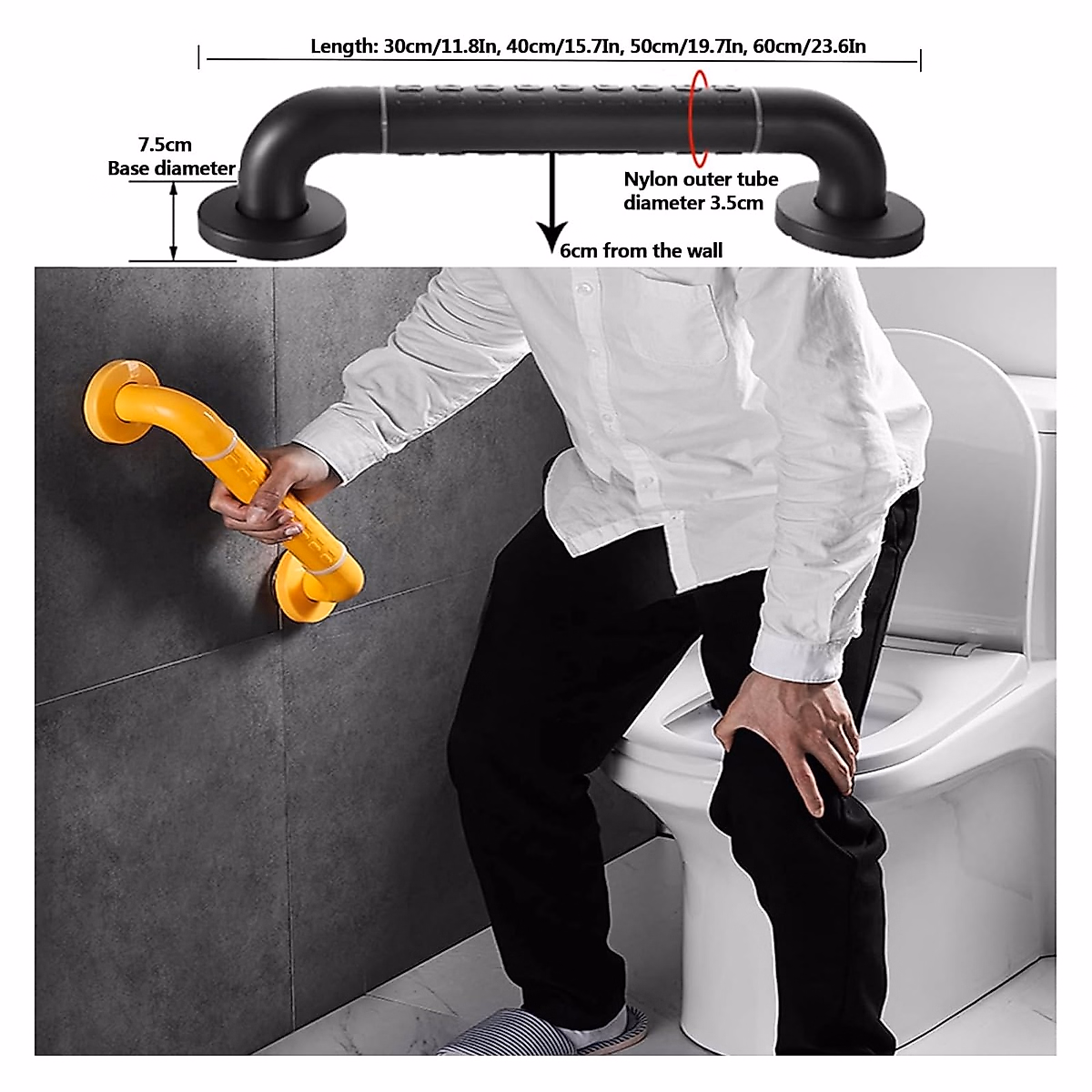 Length: 30cm/11.8In, 40cm/15.7In, 50cm/19.7In, 60cm/23.6In

7.5cm
Base diameter

Nylon outer tube
diameter 3.5cm

6cm from the wall