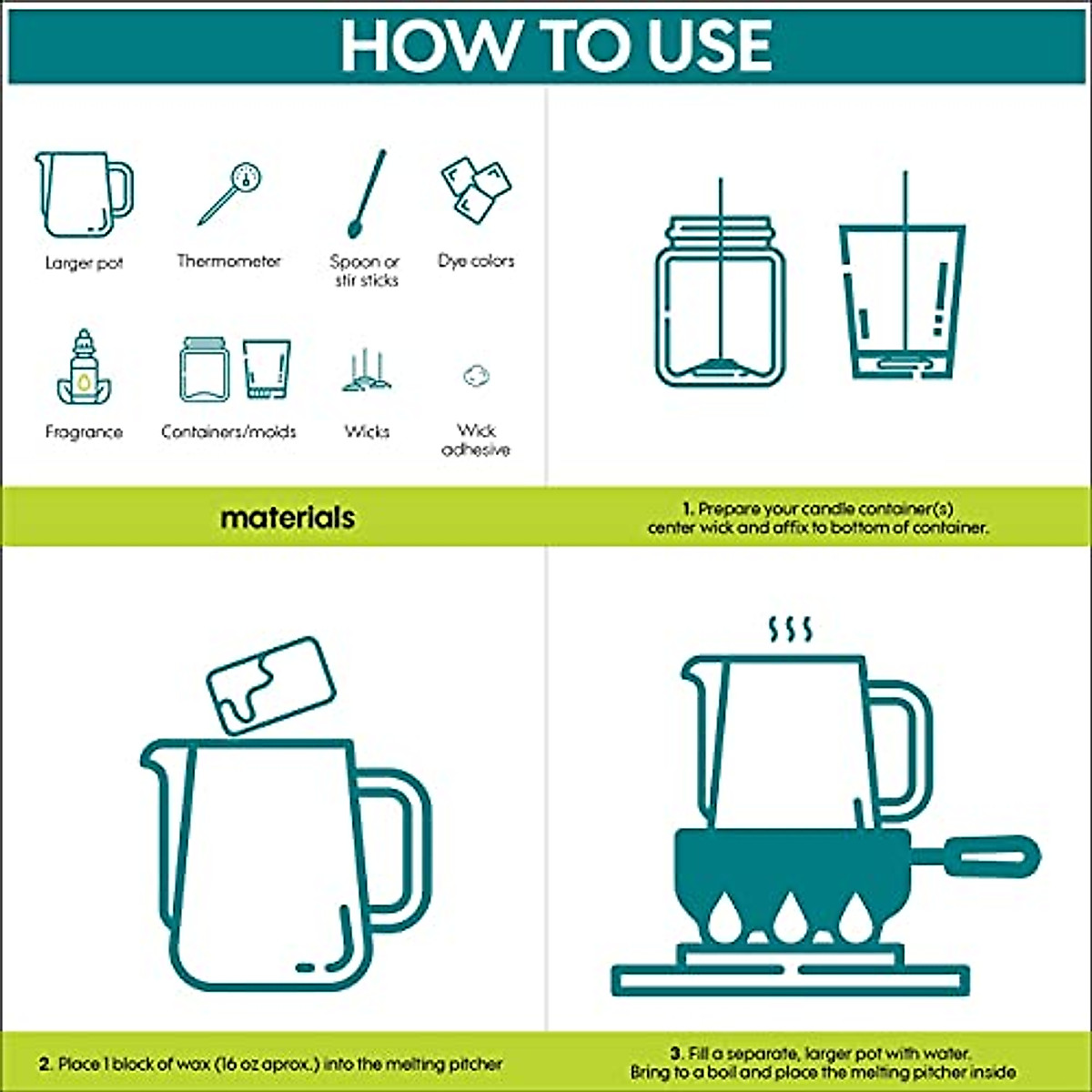 HOW TO USE

Larger pot

Thermometer

Spoon or stir sticks

Dye colors

Fragrance

Containers/molds

Wicks

Wick adhesive

materials

1. Prepare your candle container(s) center wick and affix to bottom of container.

2. Place 1 block of wax (16 oz aprox.) into the melting pitcher

3. Fill a separate, larger pot with water. Bring to a boil and place the melting pitcher inside