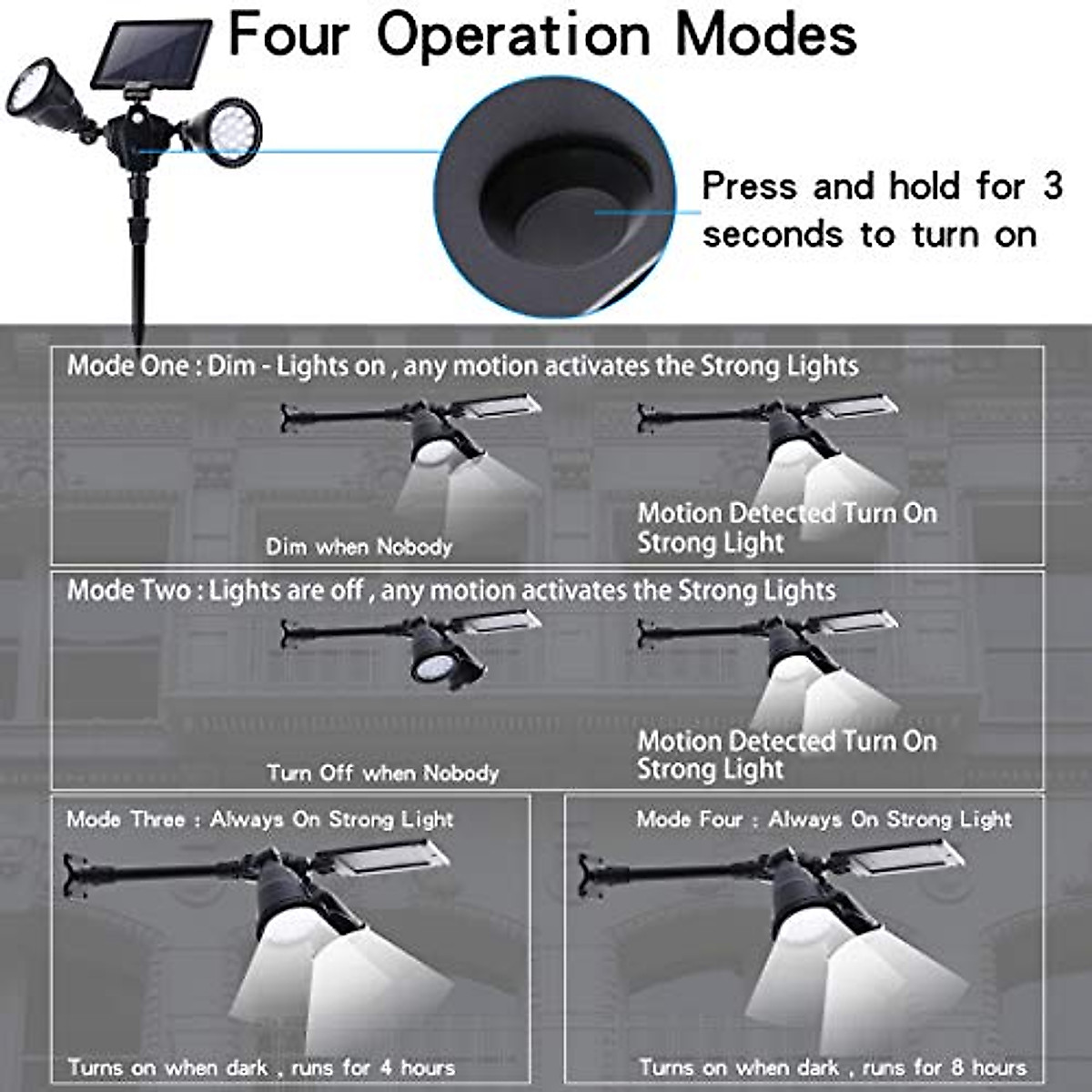 Four Operation Modes

Press and hold for 3 seconds to turn on

Mode One : Dim - Lights on , any motion activates the Strong Lights

Dim when Nobody

Motion Detected Turn On Strong Light

Mode Two : Lights are off , any motion activates the Strong Lights

Turn Off when Nobody

Motion Detected Turn On Strong Light

Mode Three : Always On Strong Light

Turns on when dark , runs for 4 hours

Mode Four : Always On Strong Light

Turns on when dark , runs for 8 hours