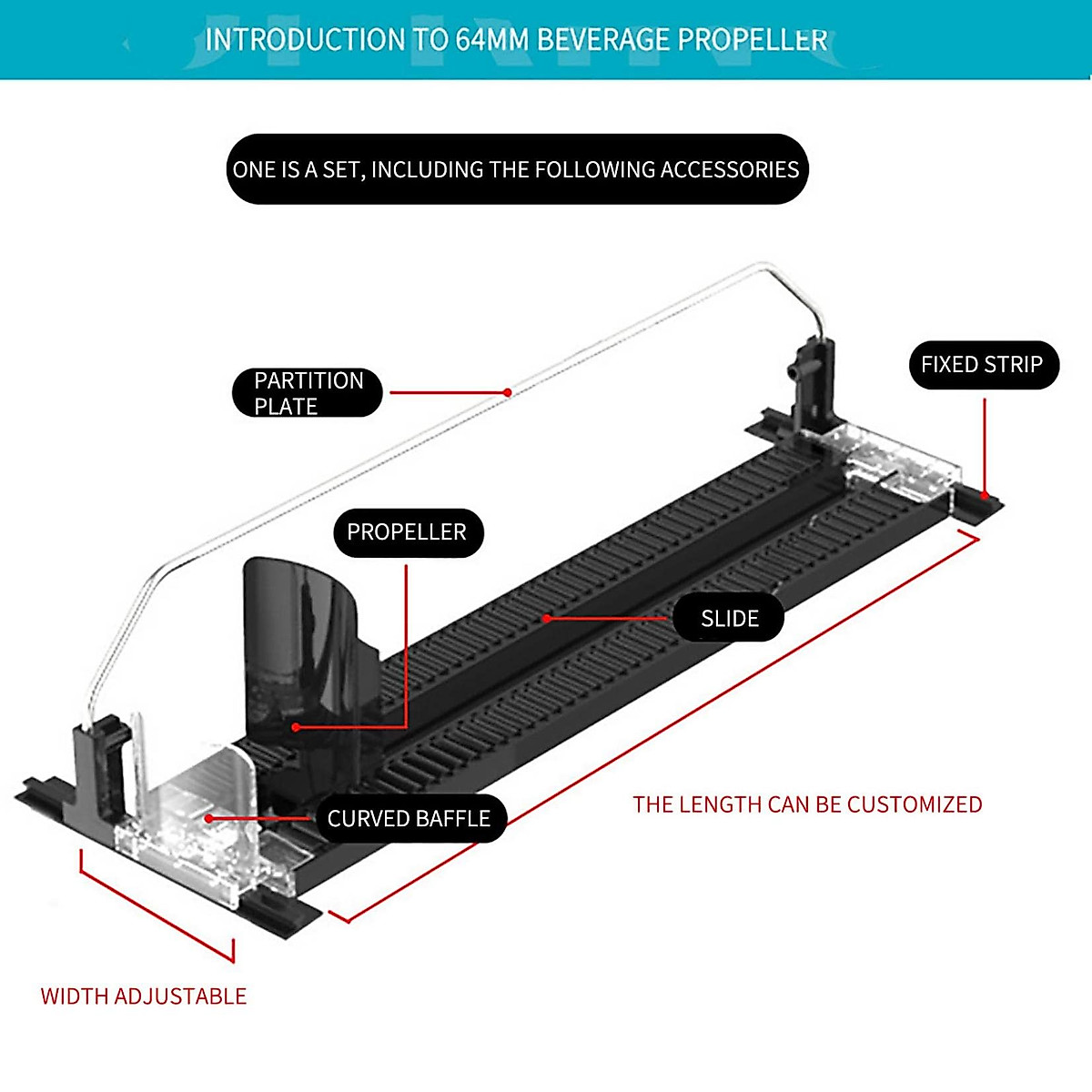 INTRODUCTION TO 64MM BEVERAGE PROPELLER

ONE IS A SET, INCLUDING THE FOLLOWING ACCESSORIES

PARTITION PLATE

FIXED STRIP

PROPELLER

SLIDE

CURVED BAFFLE

THE LENGTH CAN BE CUSTOMIZED

WIDTH ADJUSTABLE