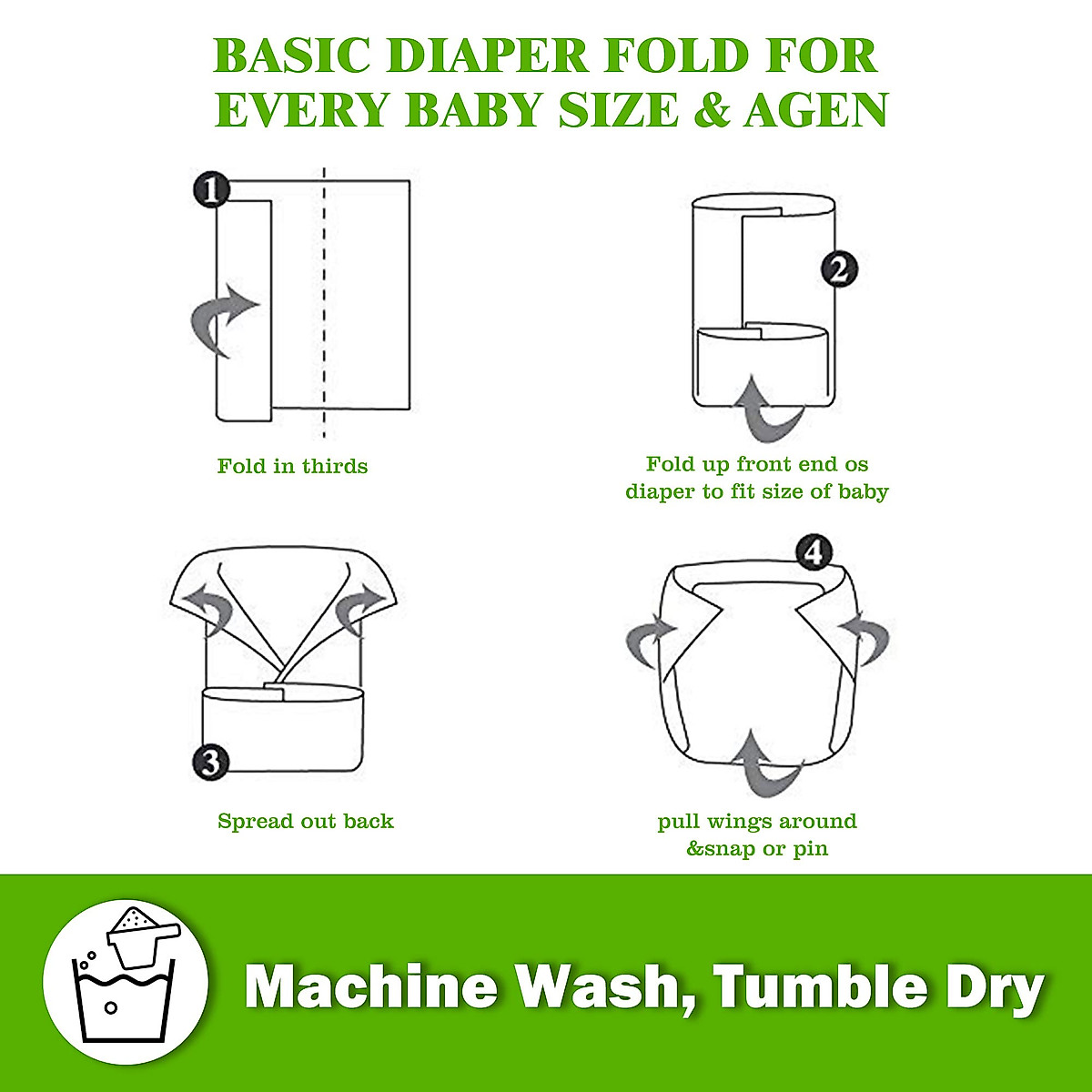 BASIC DIAPER FOLD FOR EVERY BABY SIZE & AGEN

1

Fold in thirds

2

Fold up front end os diaper to fit size of baby

3

Spread out back

4

pull wings around &snap or pin

Machine Wash, Tumble Dry