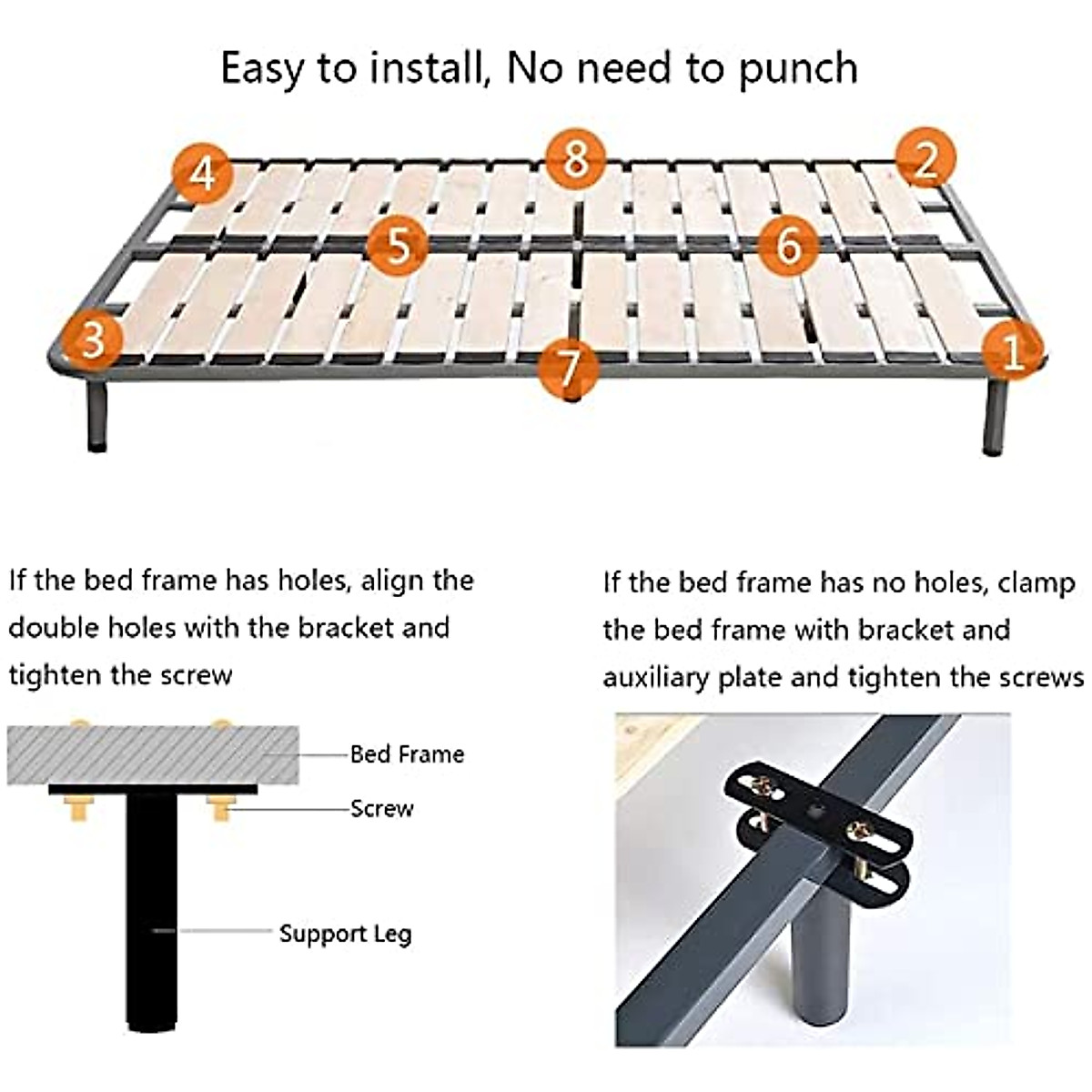 Easy to install, No need to punch

4
8
2
5
6
3
7
1

If the bed frame has holes, align the double holes with the bracket and tighten the screw

Bed Frame
Screw
Support Leg

If the bed frame has no holes, clamp the bed frame with bracket and auxiliary plate and tighten the screws