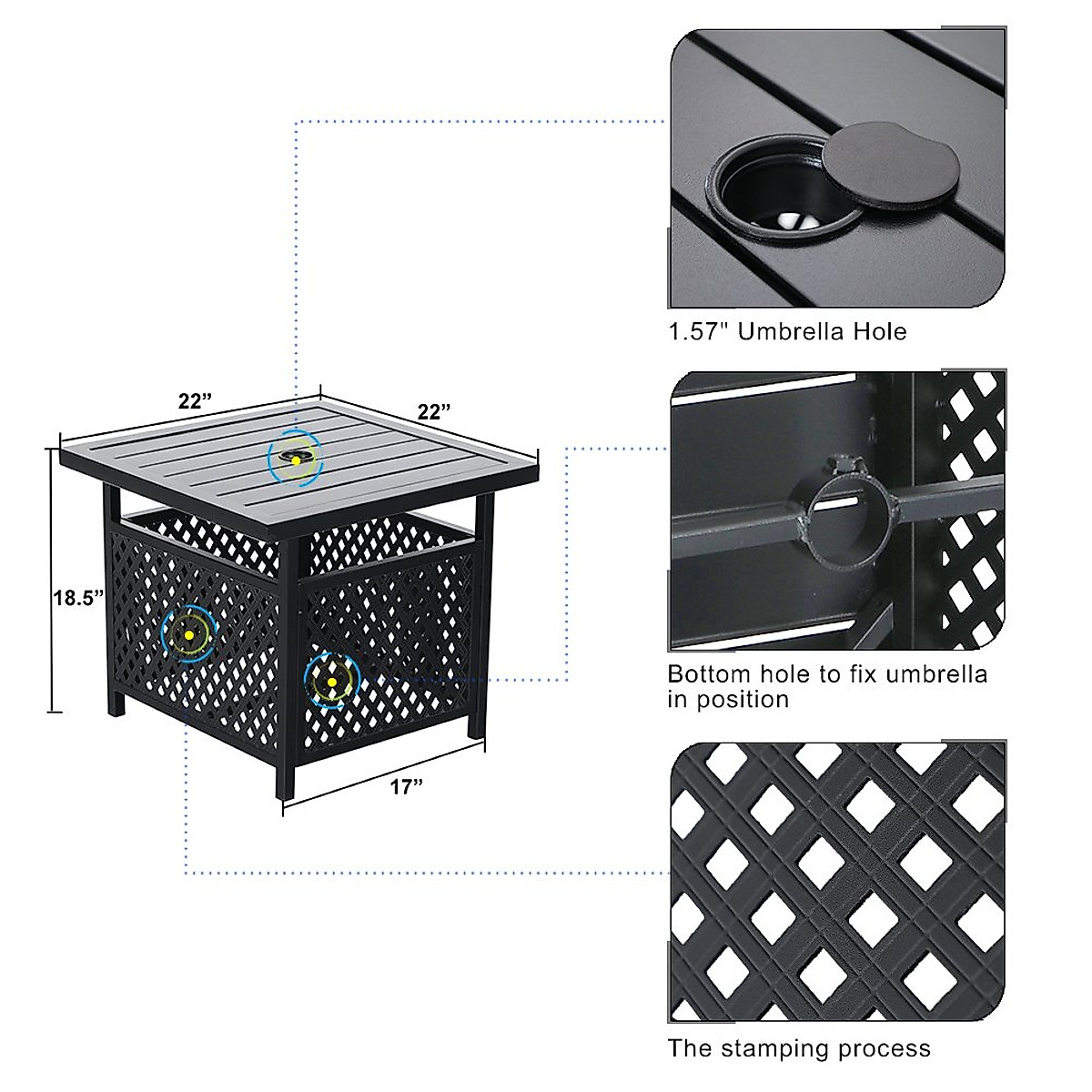 22”

22”

18.5”

17”

1.57" Umbrella Hole

Bottom hole to fix umbrella in position

The stamping process