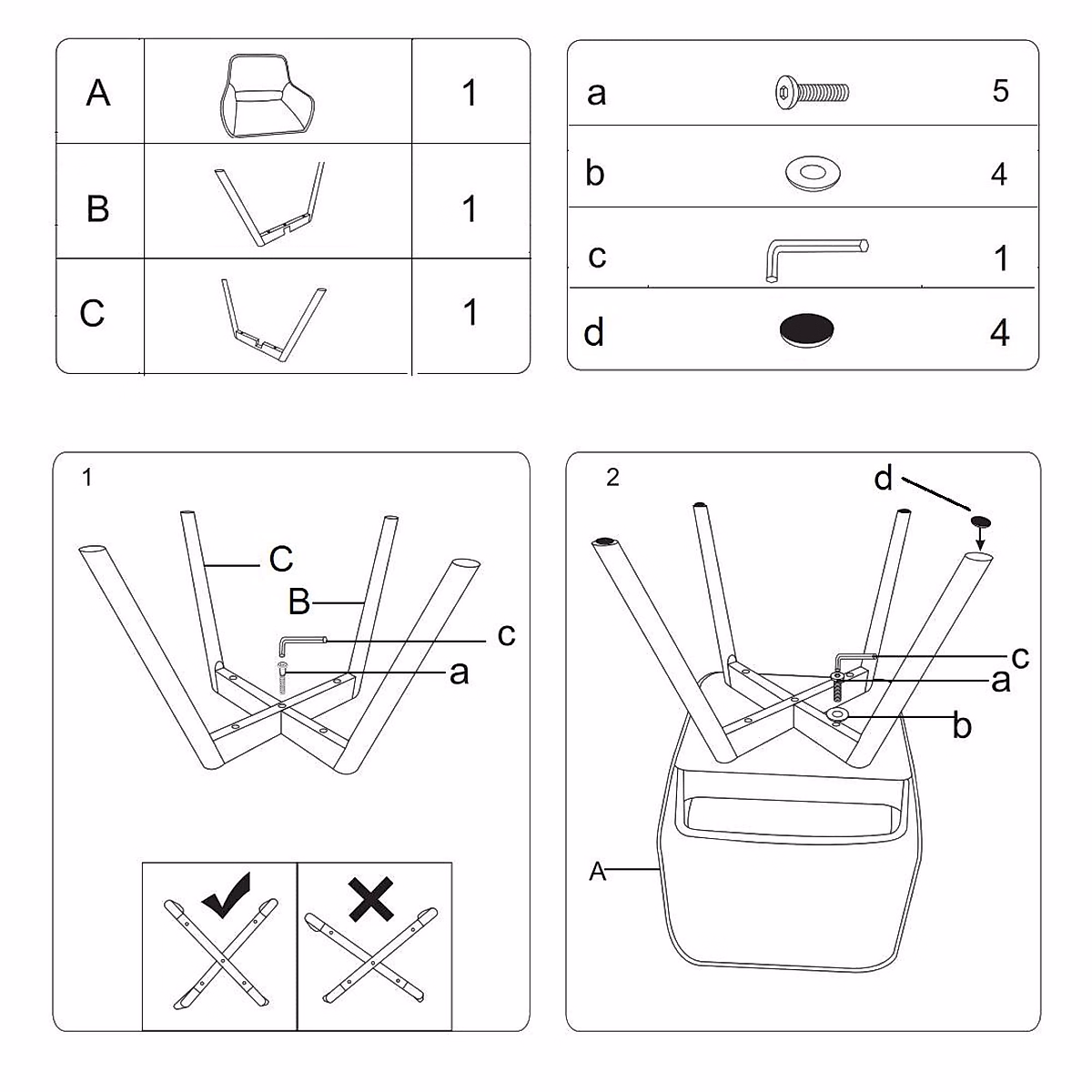 | A | | 1 |
|---|---|---|
| B | | 1 |
| C | | 1 |

| a | | 5 |
|---|---|---|
| b | | 4 |
| c | | 1 |
| d | | 4 |

1

C

B

c

a

2

d

c

a

b

A