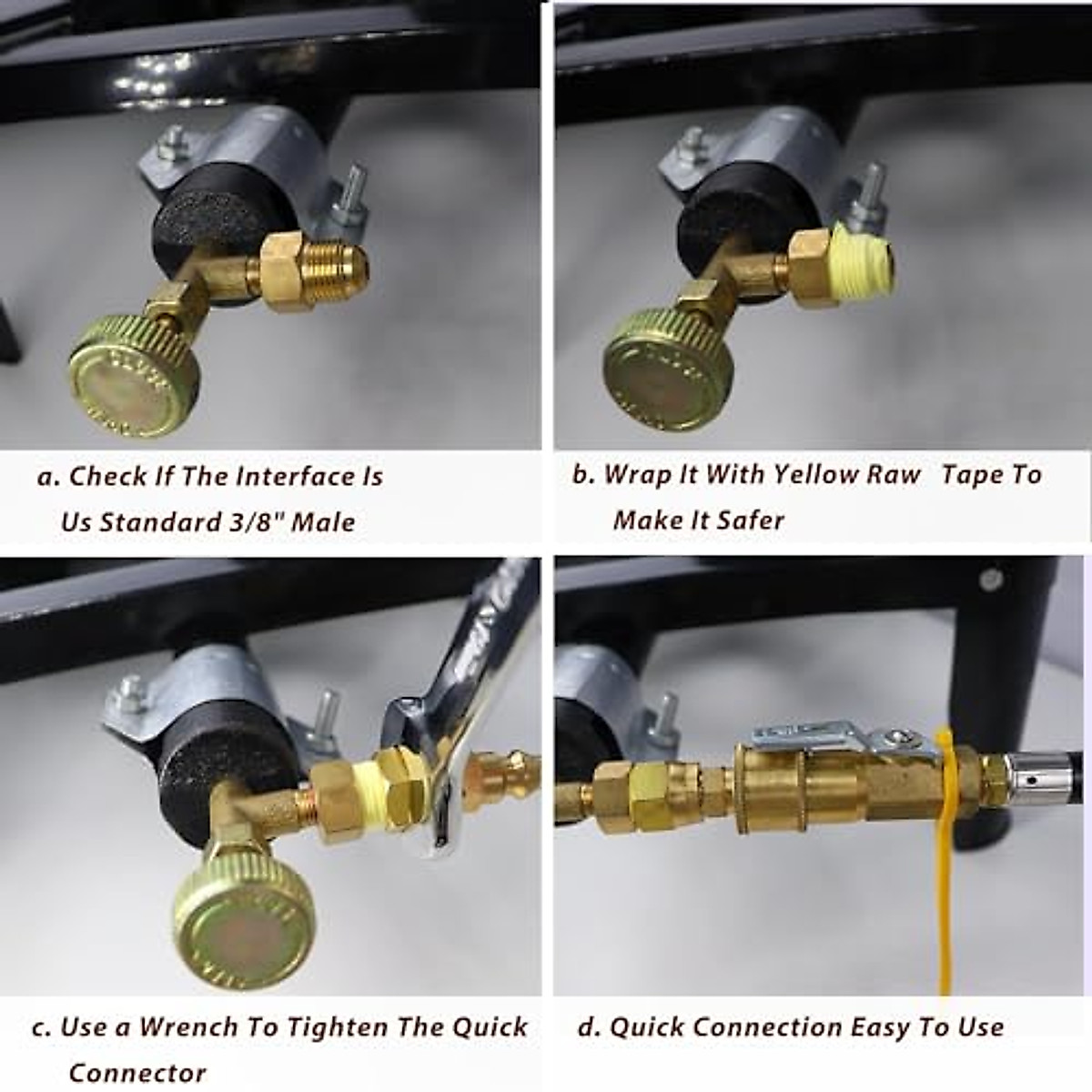 a. Check If The Interface Is Us Standard 3/8" Male

b. Wrap It With Yellow Raw Tape To Make It Safer

c. Use a Wrench To Tighten The Quick Connector

d. Quick Connection Easy To Use