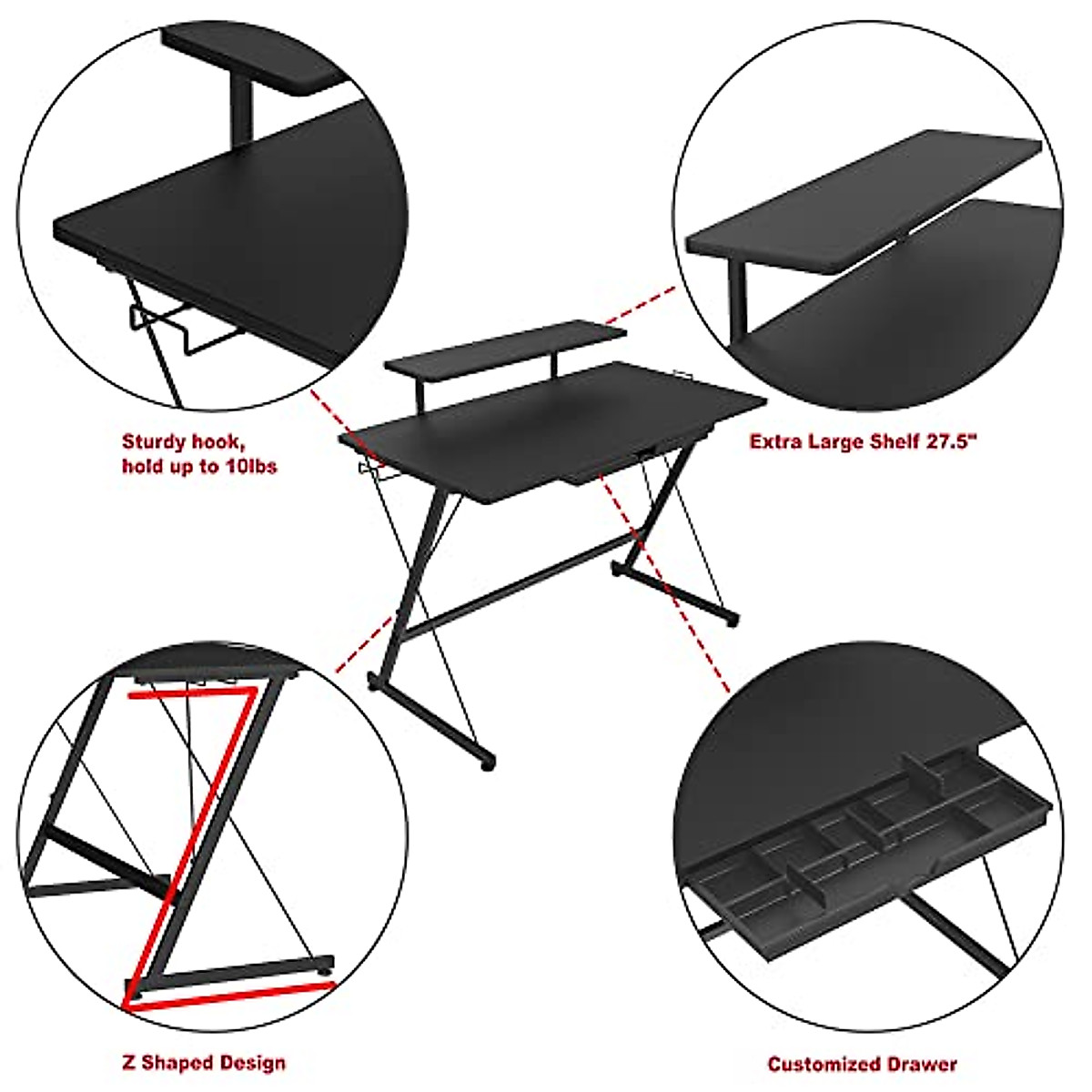 Sturdy hook, hold up to 10lbs

Extra Large Shelf 27.5"

Z Shaped Design

Customized Drawer