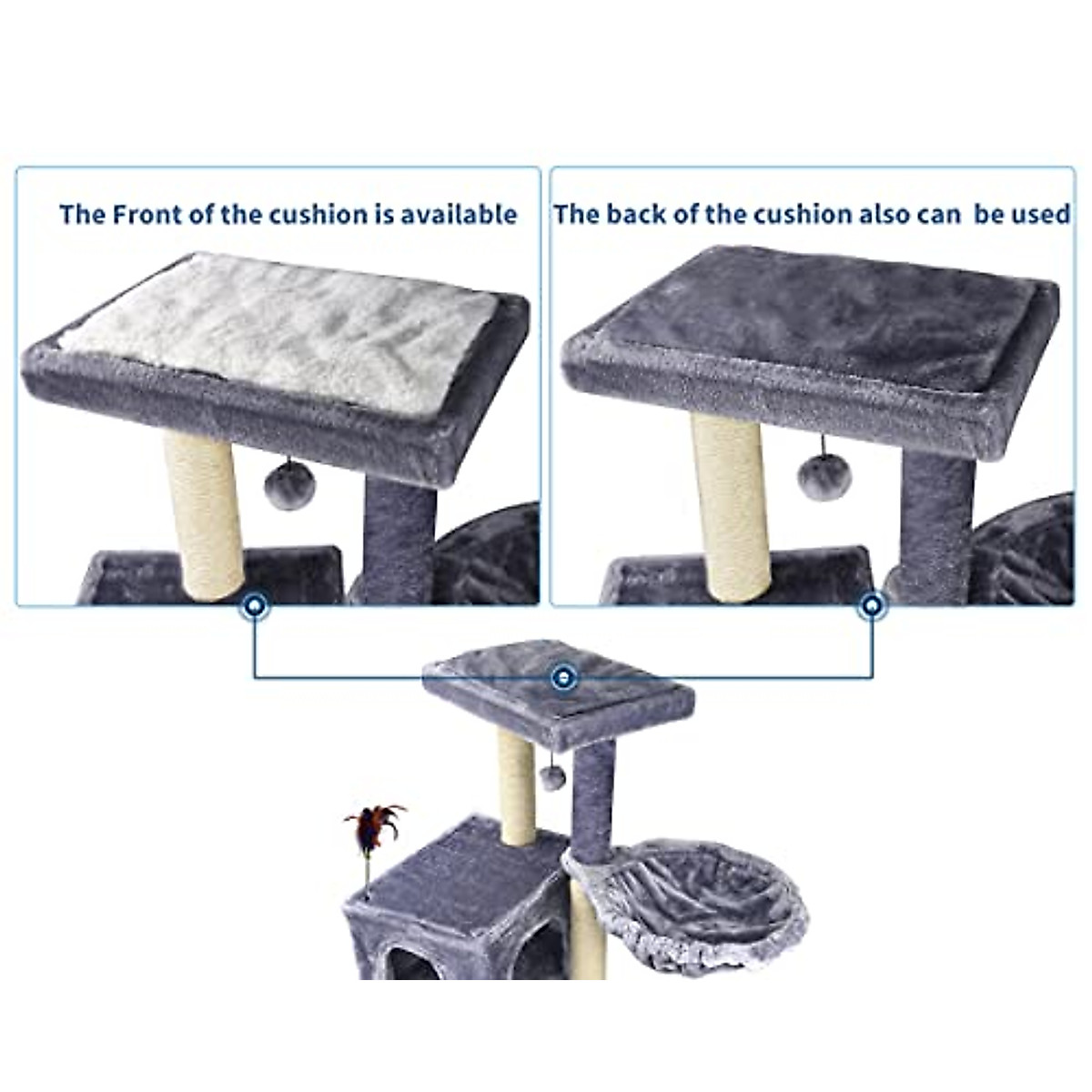 The Front of the cushion is available

The back of the cushion also can  be used