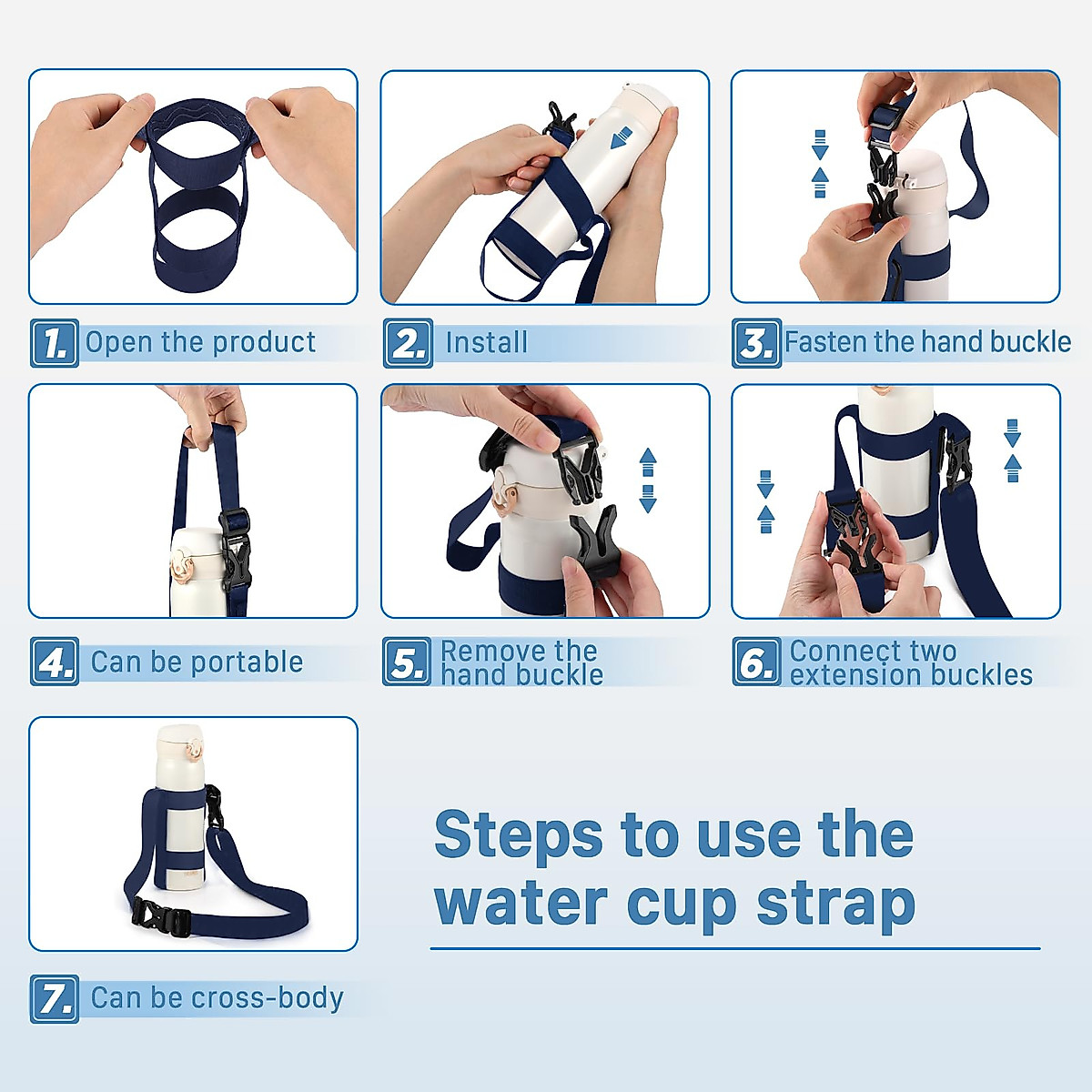 1. Open the product

2. Install

3. Fasten the hand buckle

4. Can be portable

5. Remove the hand buckle

6. Connect two extension buckles

7. Can be cross-body

Steps to use the water cup strap