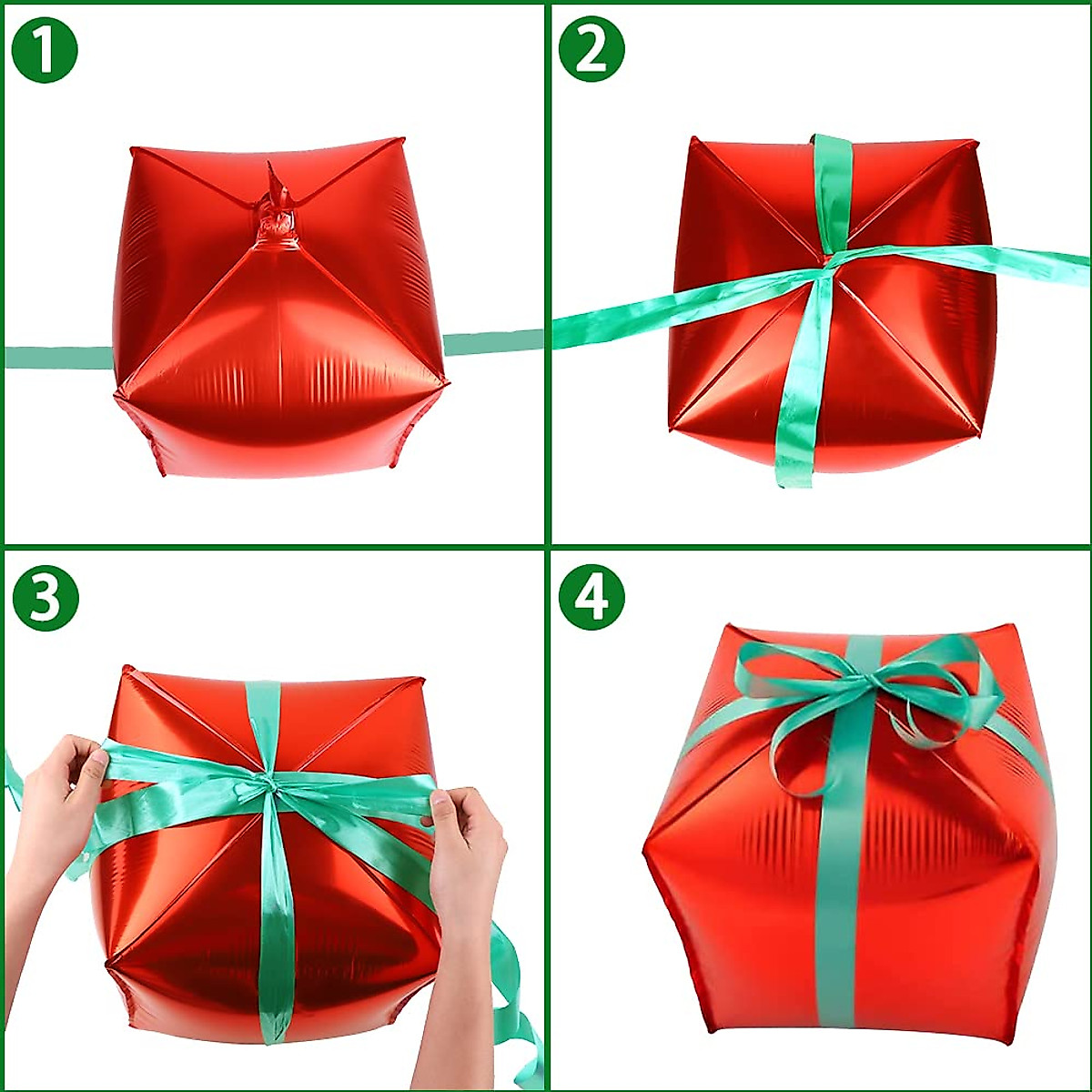 1

2

3

4