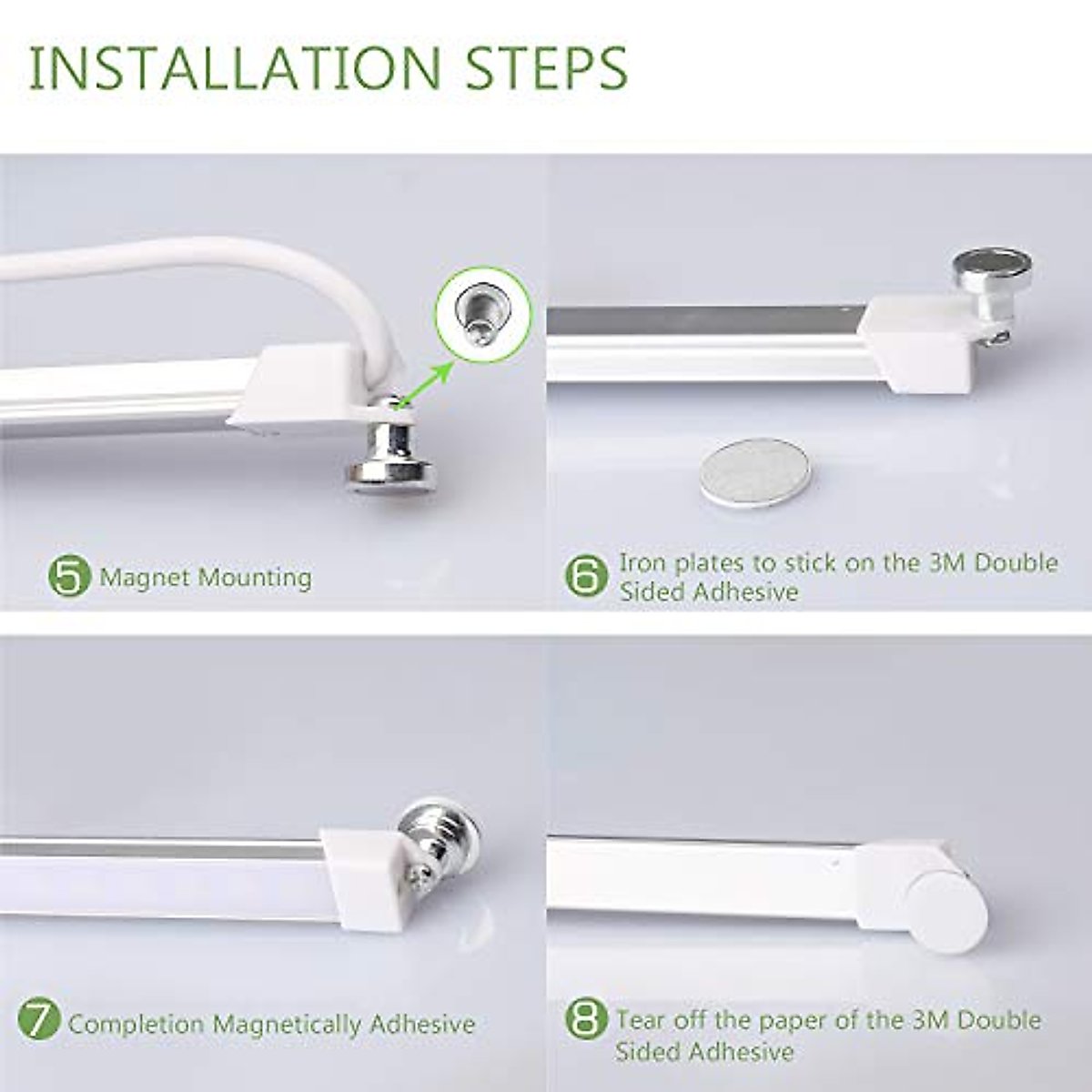 INSTALLATION STEPS

5 Magnet Mounting

6 Iron plates to stick on the 3M Double Sided Adhesive

7 Completion Magnetically Adhesive

8 Tear off the paper of the 3M Double Sided Adhesive