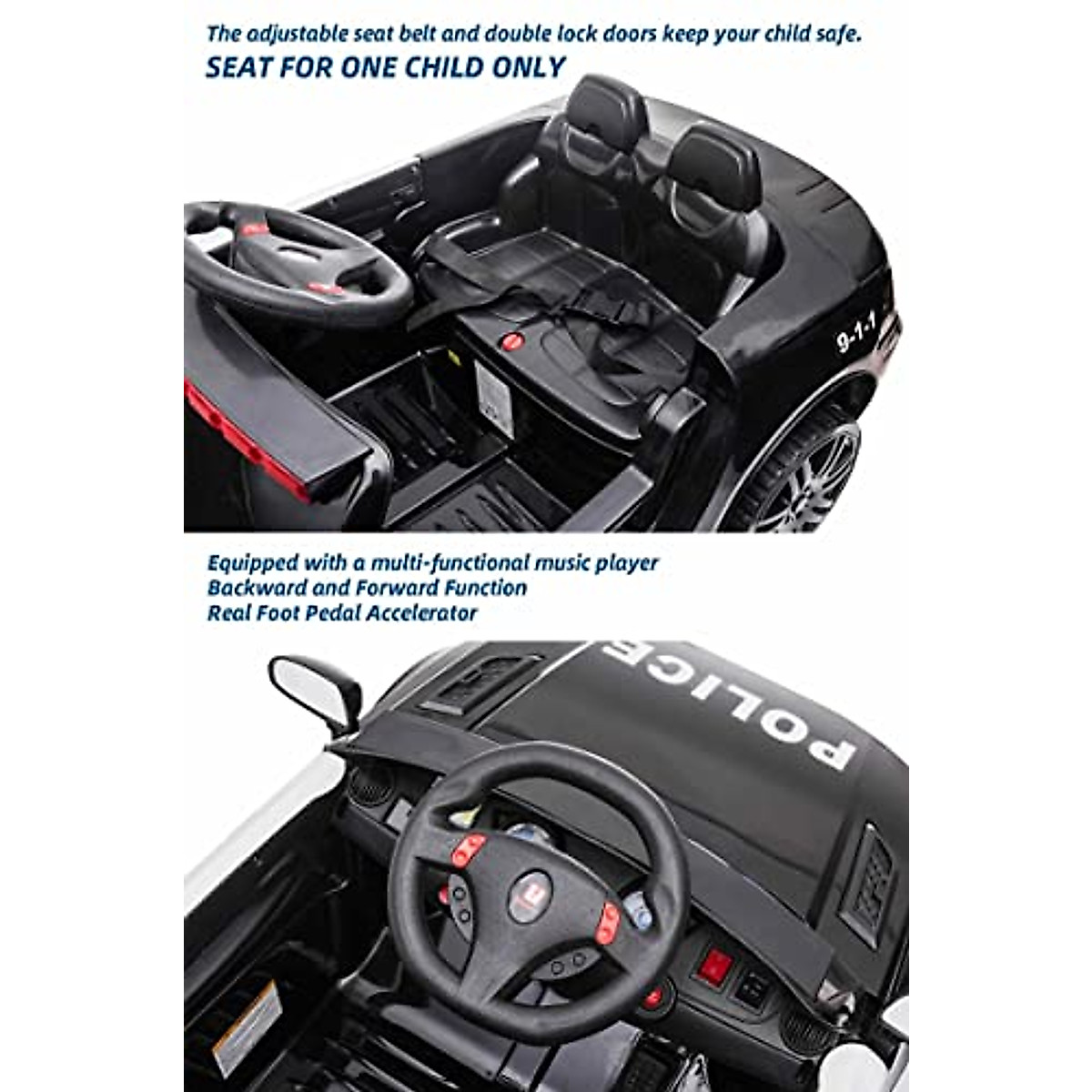 The adjustable seat belt and double lock doors keep your child safe.
SEAT FOR ONE CHILD ONLY

9-1-1

Equipped with a multi-functional music player
Backward and Forward Function
Real Foot Pedal Accelerator

POLICE