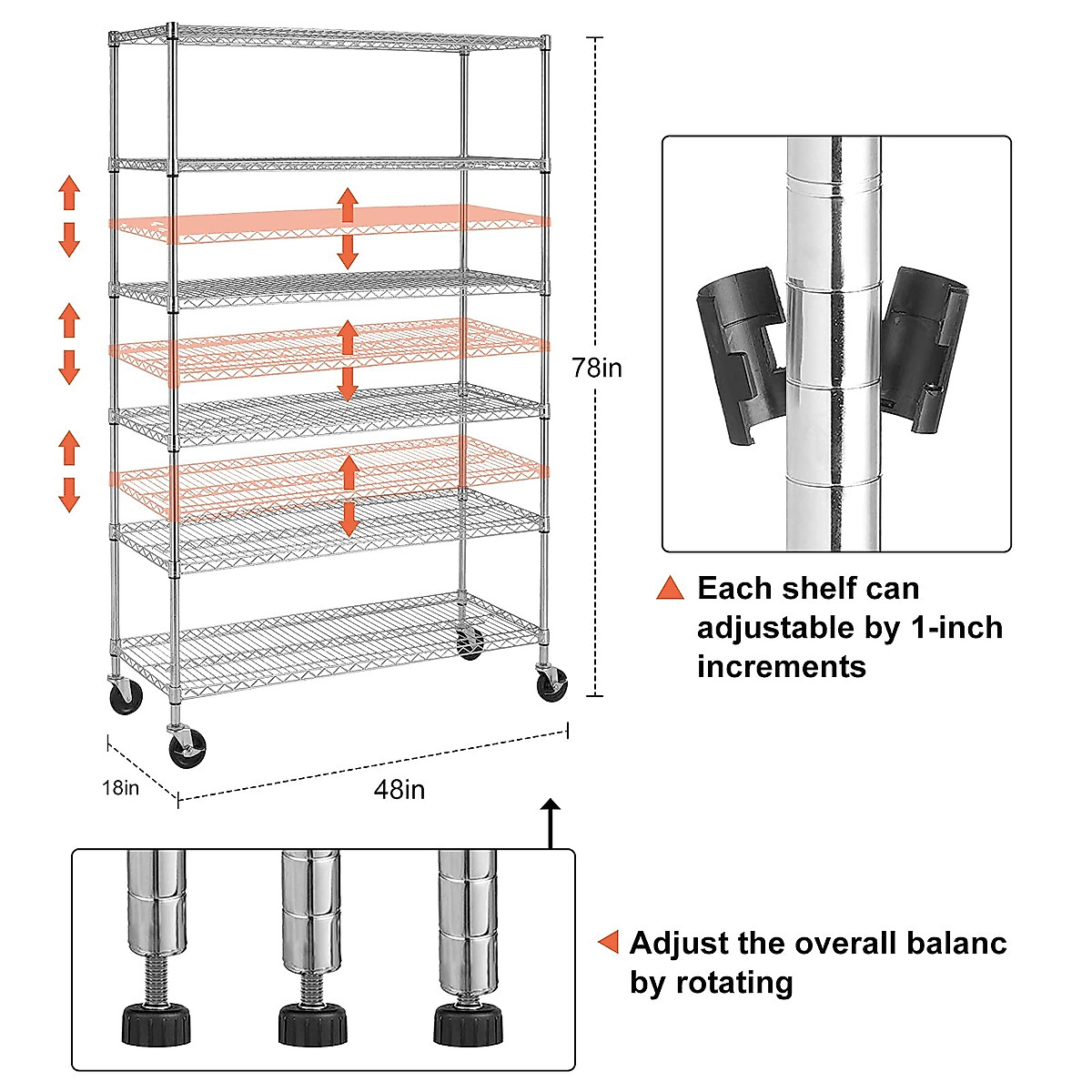 78in

18in

48in

Each shelf can adjustable by 1-inch increments

Adjust the overall balanc by rotating