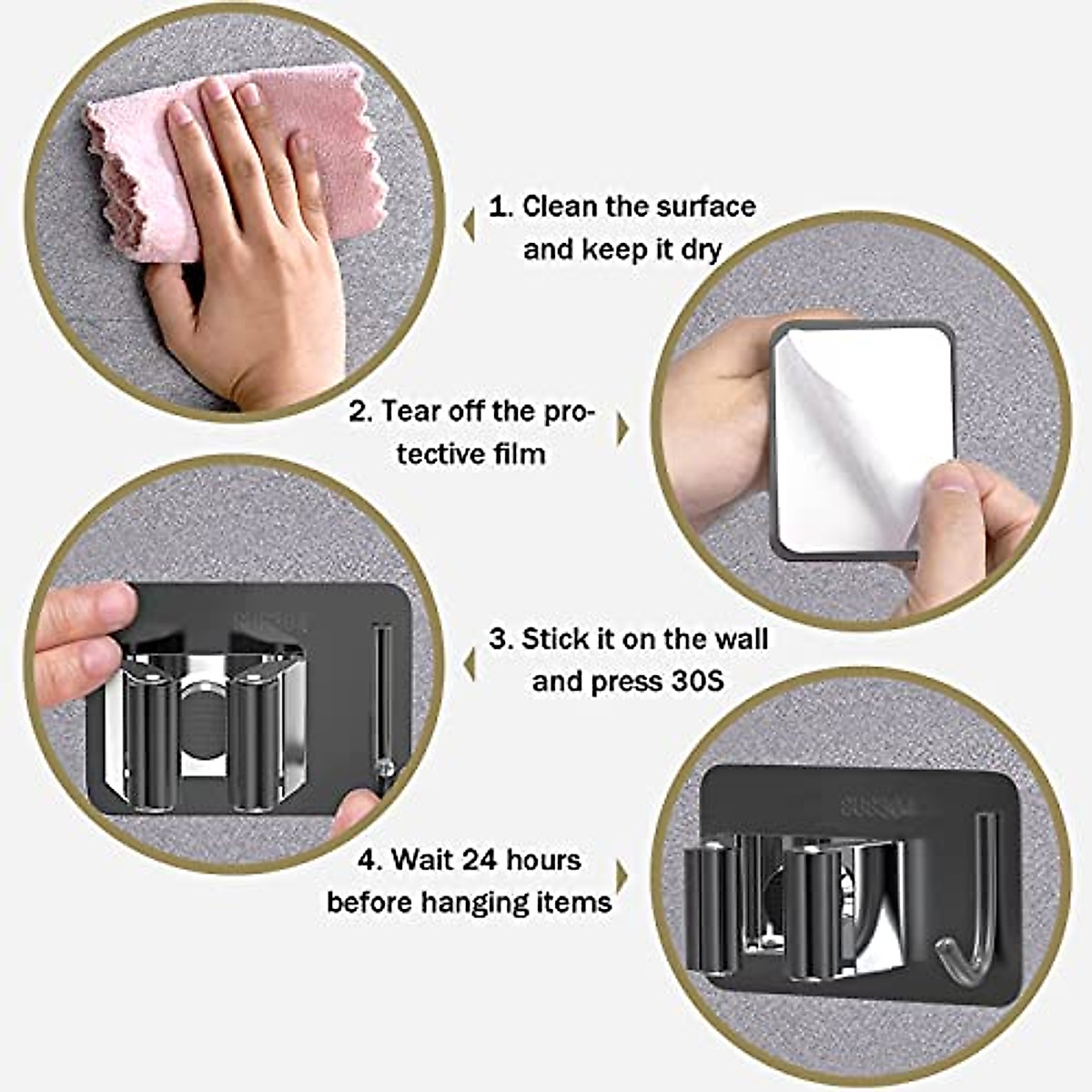 1. Clean the surface and keep it dry

2. Tear off the protective film

3. Stick it on the wall and press 30S

4. Wait 24 hours before hanging items