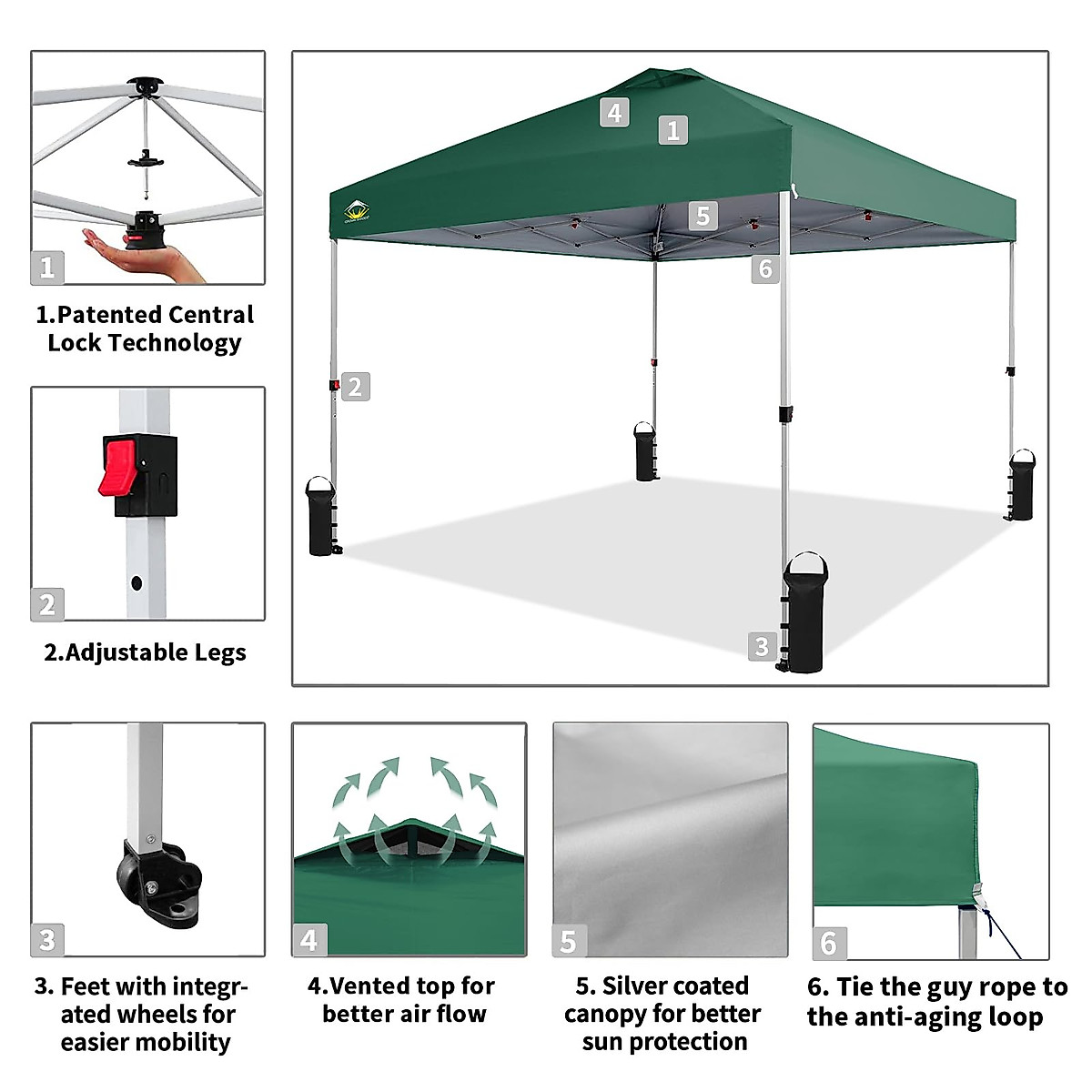 1

1.Patented Central Lock Technology

2

2.Adjustable Legs

4
1
5
6
2
3

3

3. Feet with integrated wheels for easier mobility

4

4.Vented top for better air flow

5

5. Silver coated canopy for better sun protection

6

6. Tie the guy rope to the anti-aging loop