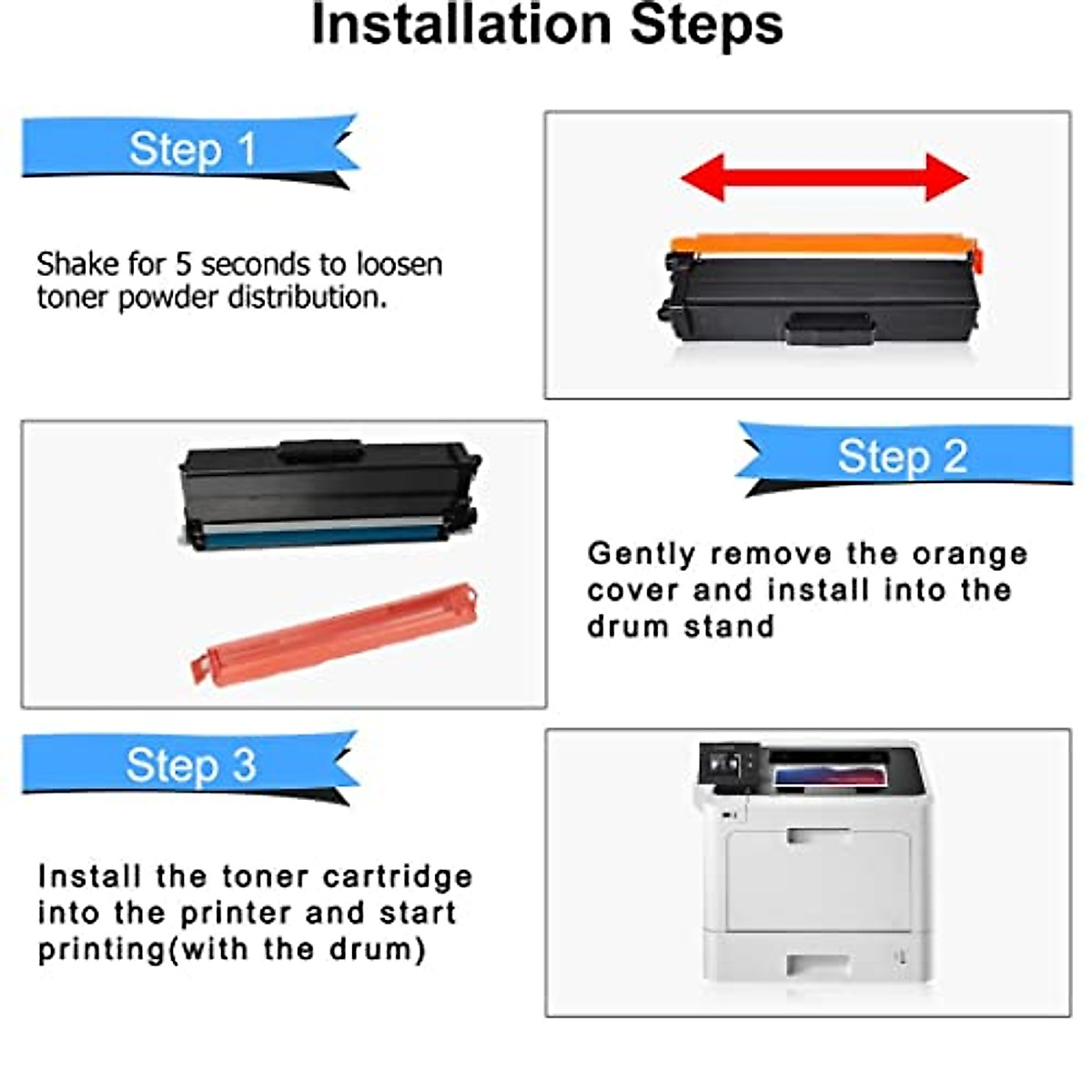 Installation Steps

Step 1

Shake for 5 seconds to loosen toner powder distribution.

Step 2

Gently remove the orange cover and install into the drum stand

Step 3

Install the toner cartridge into the printer and start printing(with the drum)