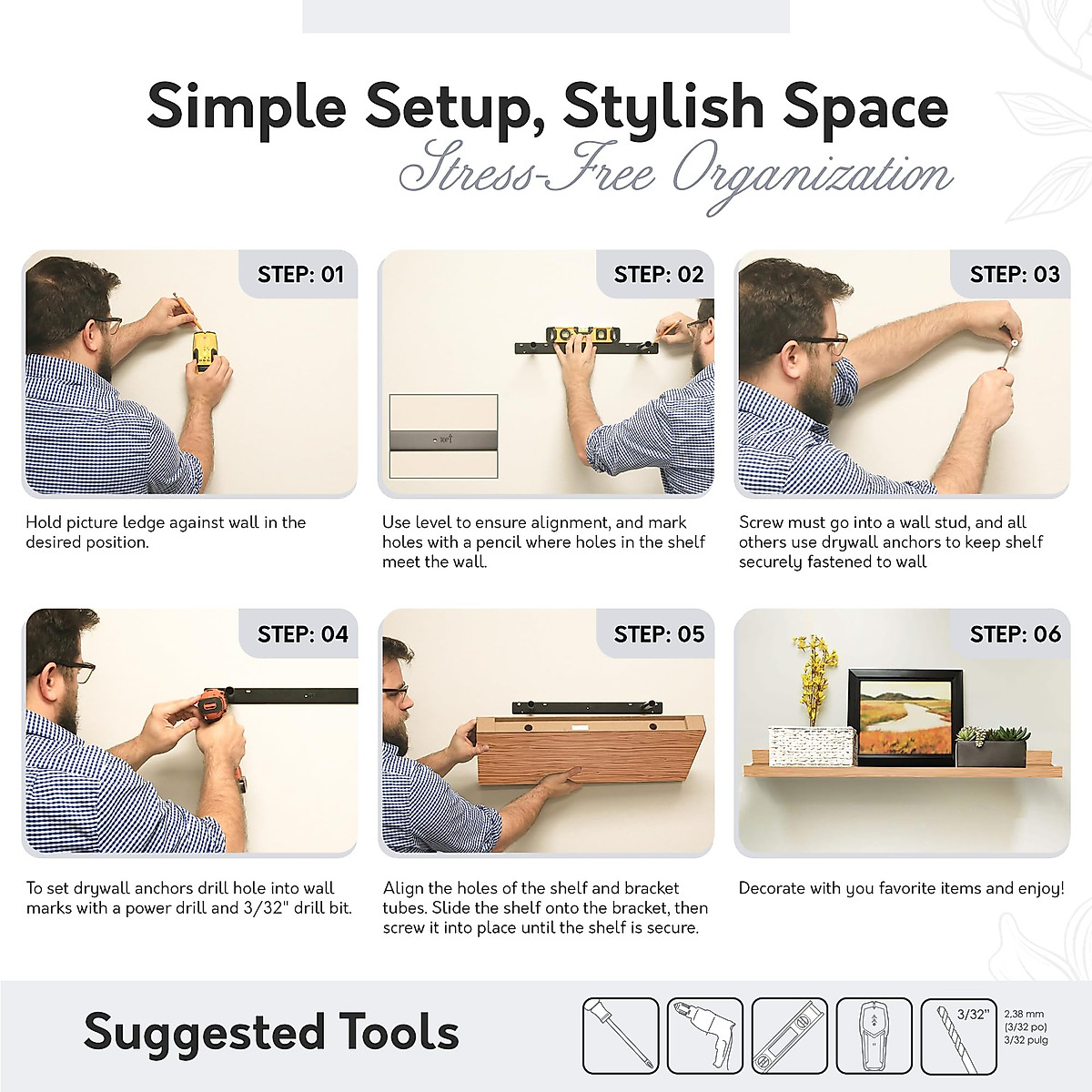 Simple Setup, Stylish Space
Stress-Free Organization

STEP: 01
Hold picture ledge against wall in the desired position.

STEP: 02
Use level to ensure alignment, and mark holes with a pencil where holes in the shelf meet the wall.

STEP: 03
Screw must go into a wall stud, and all others use drywall anchors to keep shelf securely fastened to wall

STEP: 04
To set drywall anchors drill hole into wall marks with a power drill and 3/32" drill bit.

STEP: 05
Align the holes of the shelf and bracket tubes. Slide the shelf onto the bracket, then screw it into place until the shelf is secure.

STEP: 06
Decorate with you favorite items and enjoy!

Suggested Tools
3/32"
2,38 mm (3/32 po) 3/32 pulg