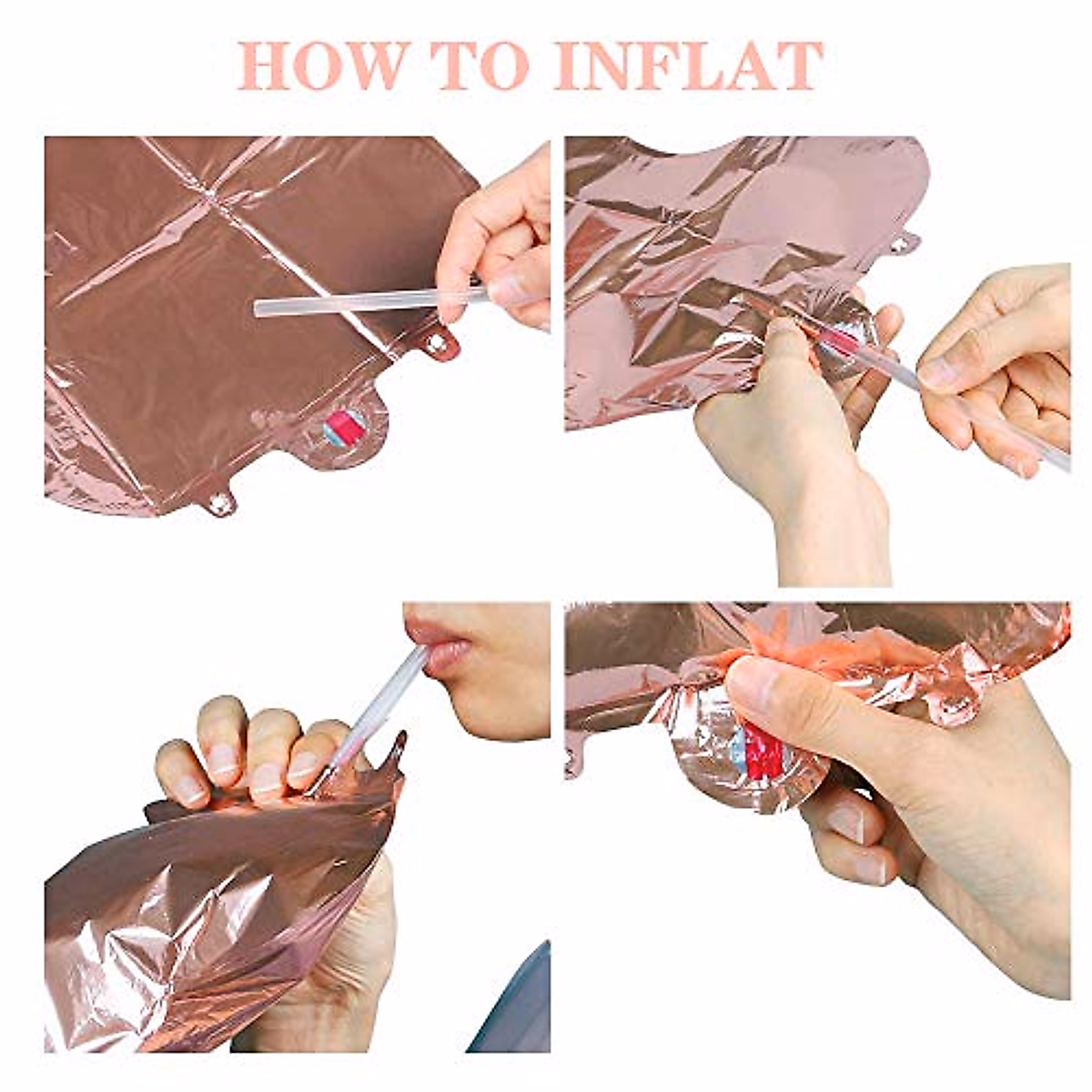 HOW TO INFLAT