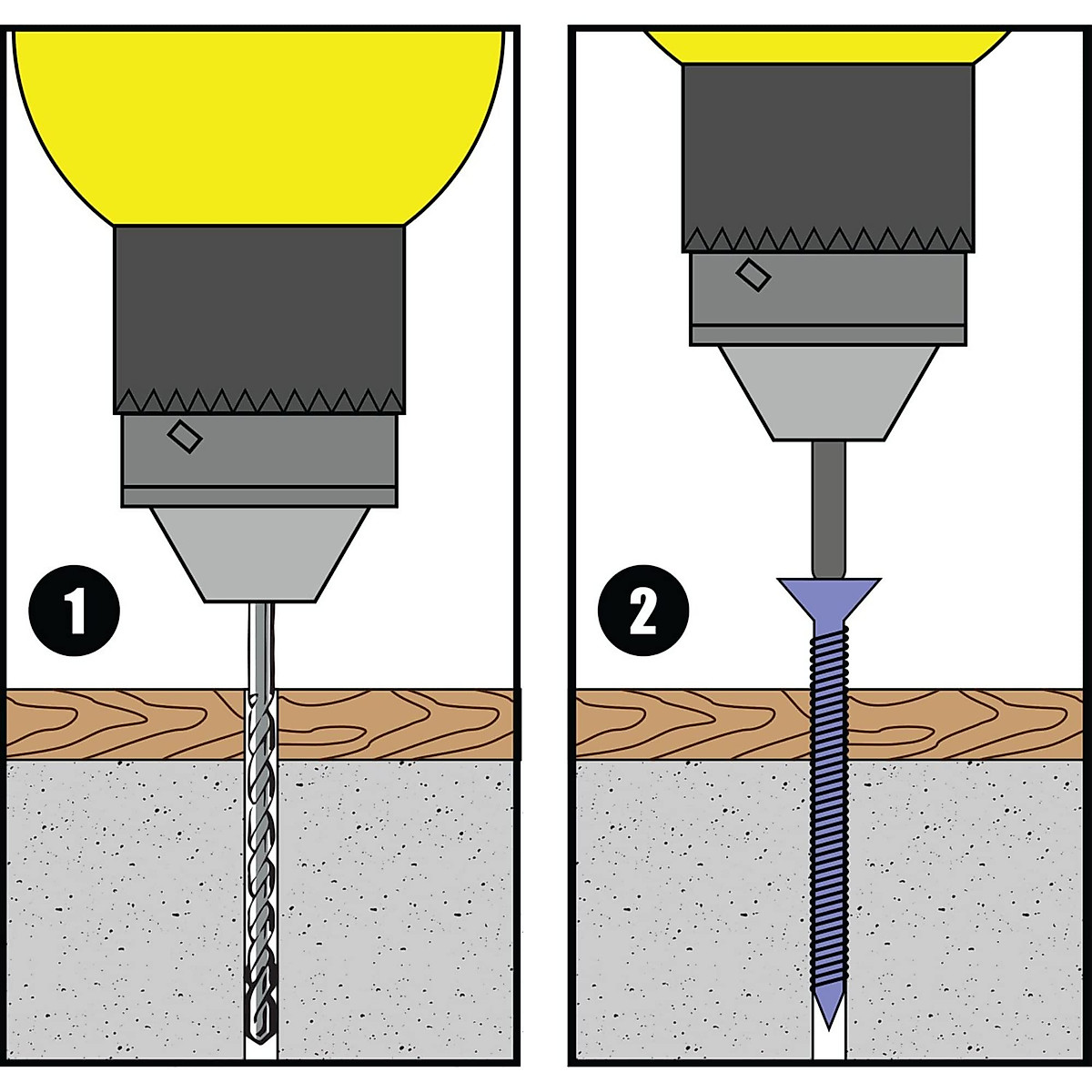 1

2