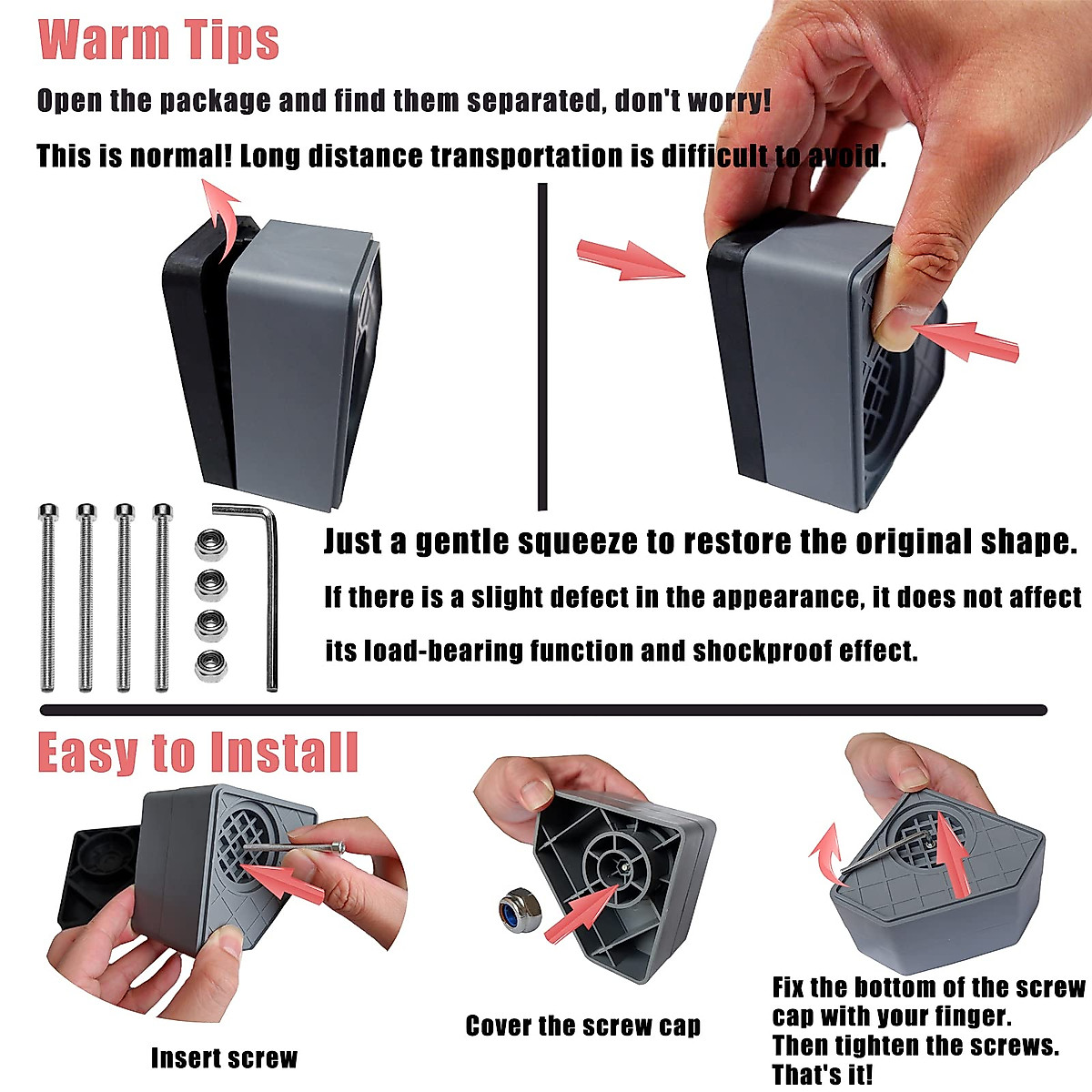 Warm Tips

Open the package and find them separated, don't worry!

This is normal! Long distance transportation is difficult to avoid.

Just a gentle squeeze to restore the original shape.

If there is a slight defect in the appearance, it does not affect its load-bearing function and shockproof effect.

Easy to Install

Insert screw

Cover the screw cap

Fix the bottom of the screw cap with your finger.
Then tighten the screws.
That's it!