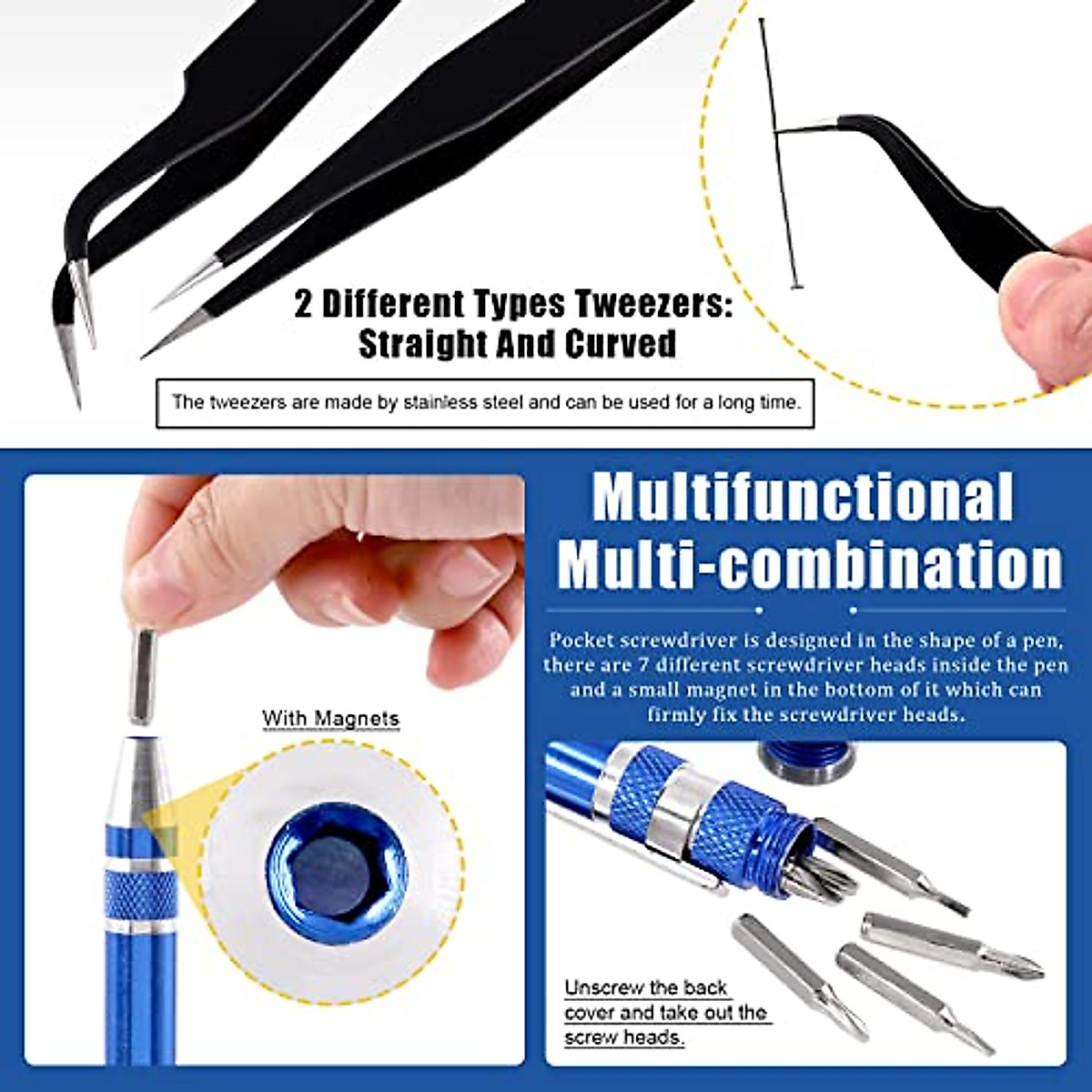 2 Different Types Tweezers: Straight And Curved

The tweezers are made by stainless steel and can be used for a long time.

Multifunctional Multi-combination

Pocket screwdriver is designed in the shape of a pen, there are 7 different screwdriver heads inside the pen and a small magnet in the bottom of it which can firmly fix the screwdriver heads.

With Magnets

Unscrew the back cover and take out the screw heads.