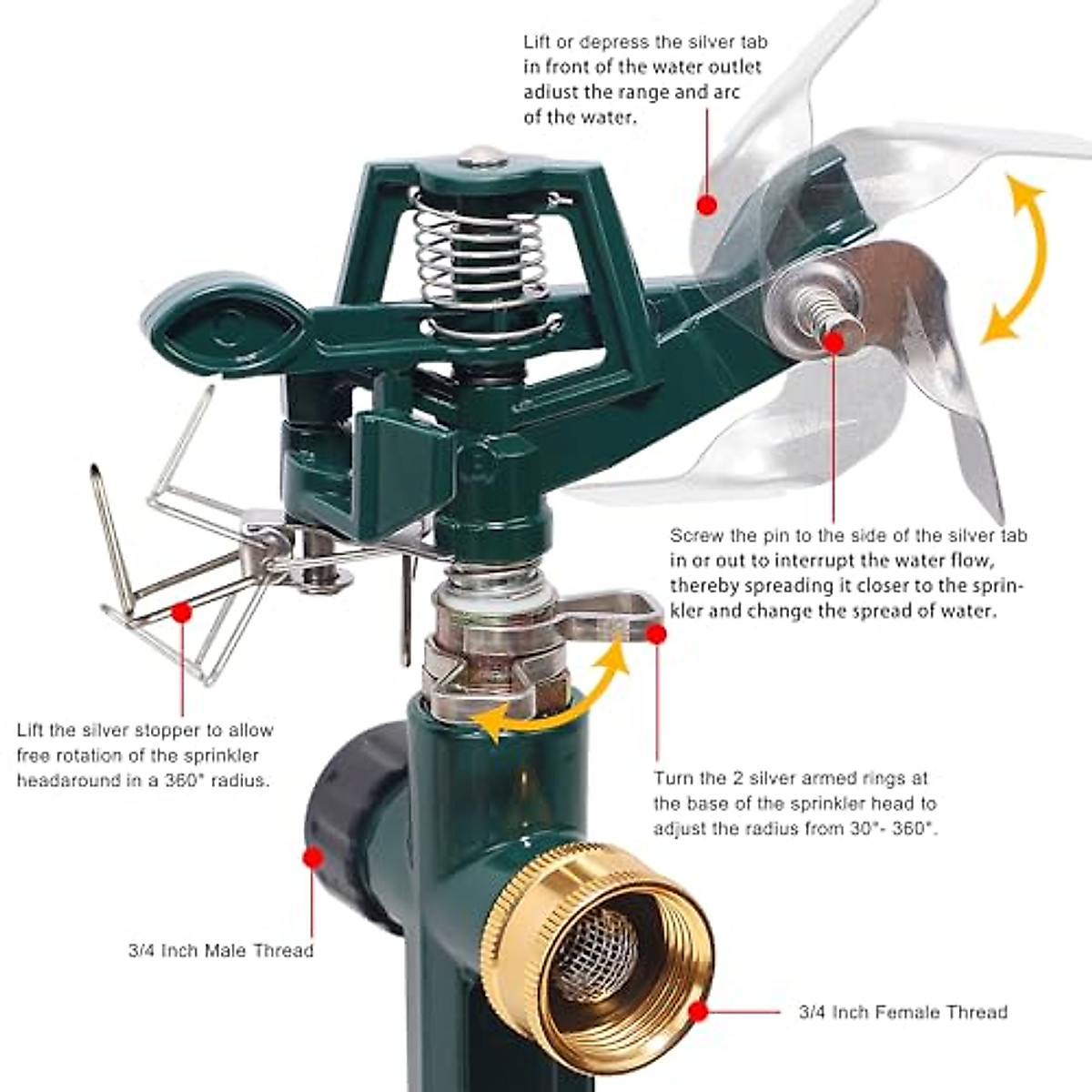 Lift or depress the silver tab in front of the water outlet adiust the range and arc of the water.

Screw the pin to the side of the silver tab in or out to interrupt the water flow, thereby spreading it closer to the sprinkler and change the spread of water.

Lift the silver stopper to allow free rotation of the sprinkler headaround in a 360° radius.

Turn the 2 silver armed rings at the base of the sprinkler head to adjust the radius from 30°- 360°.

3/4 Inch Male Thread

3/4 Inch Female Thread