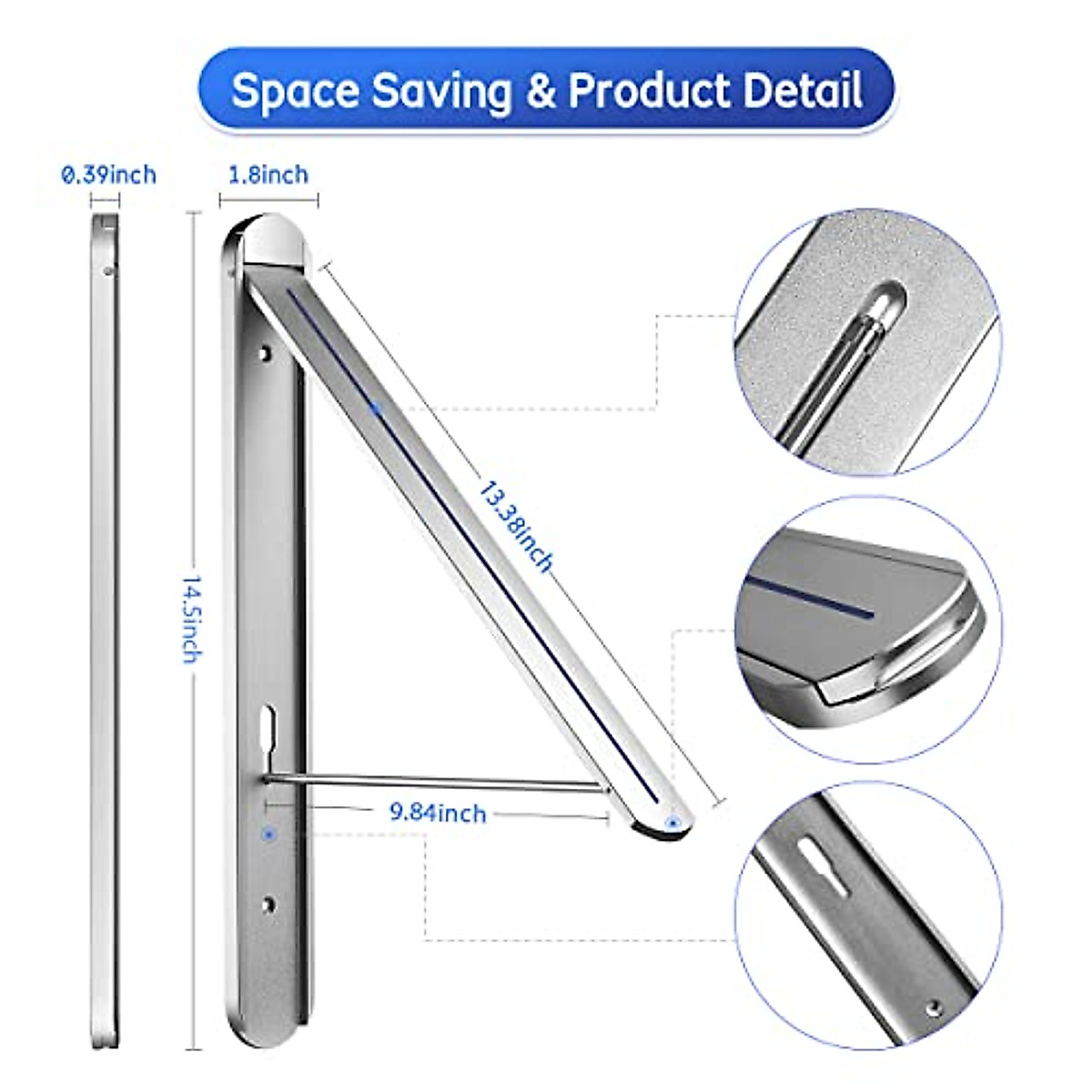 Space Saving & Product Detail

0.39inch

1.8inch

14.5inch

13.38inch

9.84inch