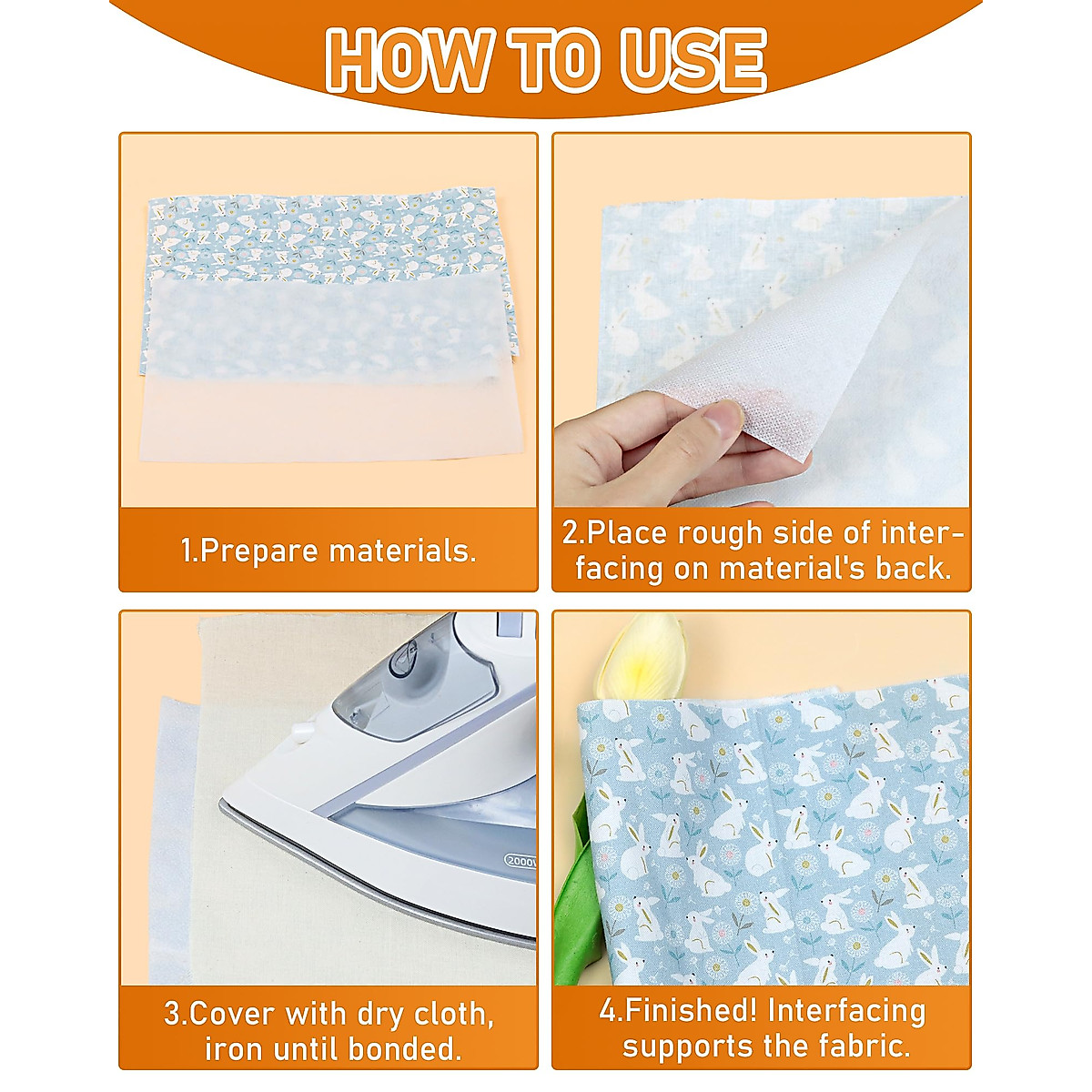 HOW TO USE

1.Prepare materials.

2.Place rough side of interfacing on material's back.

2000W

3.Cover with dry cloth, iron until bonded.

4.Finished! Interfacing supports the fabric.