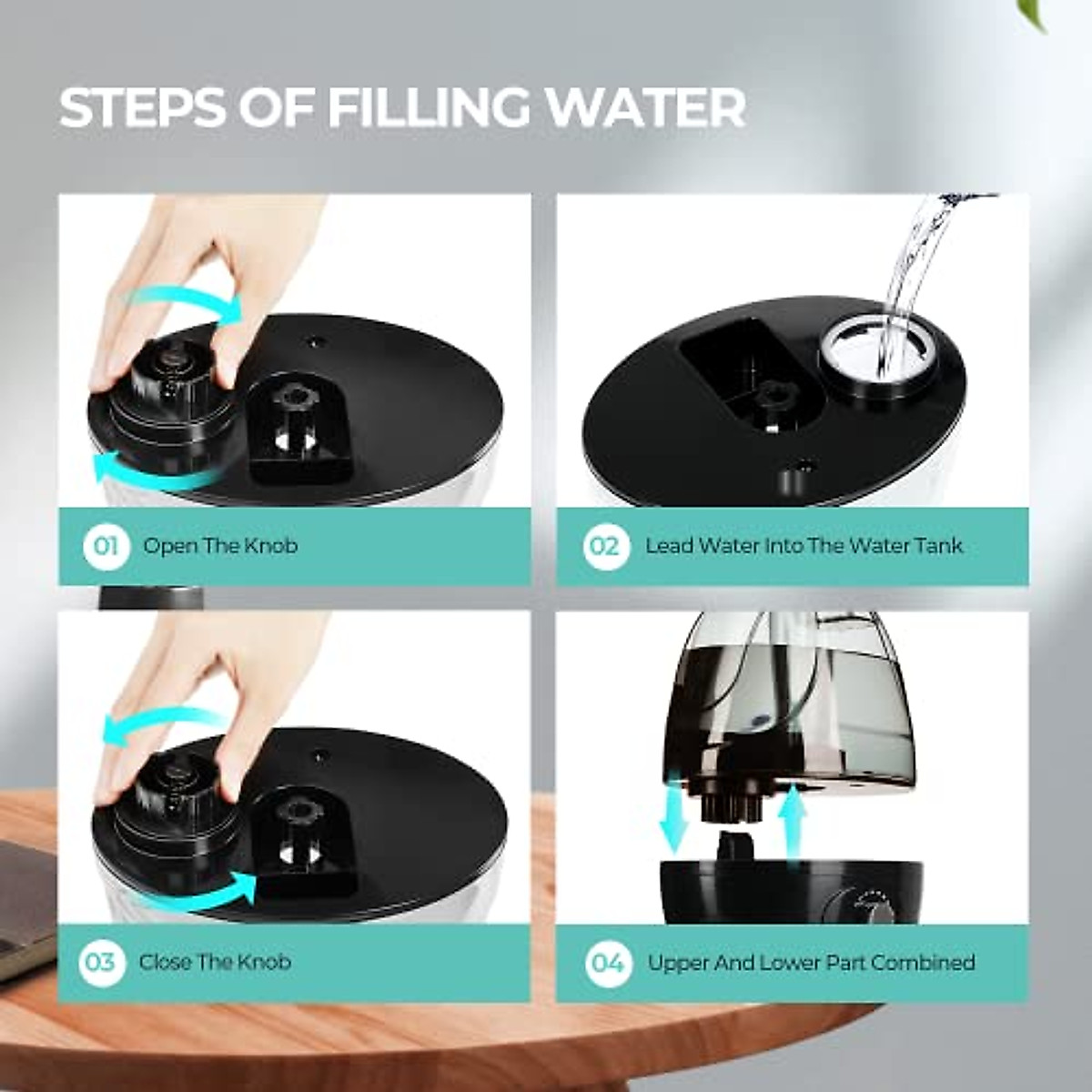 STEPS OF FILLING WATER

01 Open The Knob

02 Lead Water Into The Water Tank

03 Close The Knob

04 Upper And Lower Part Combined