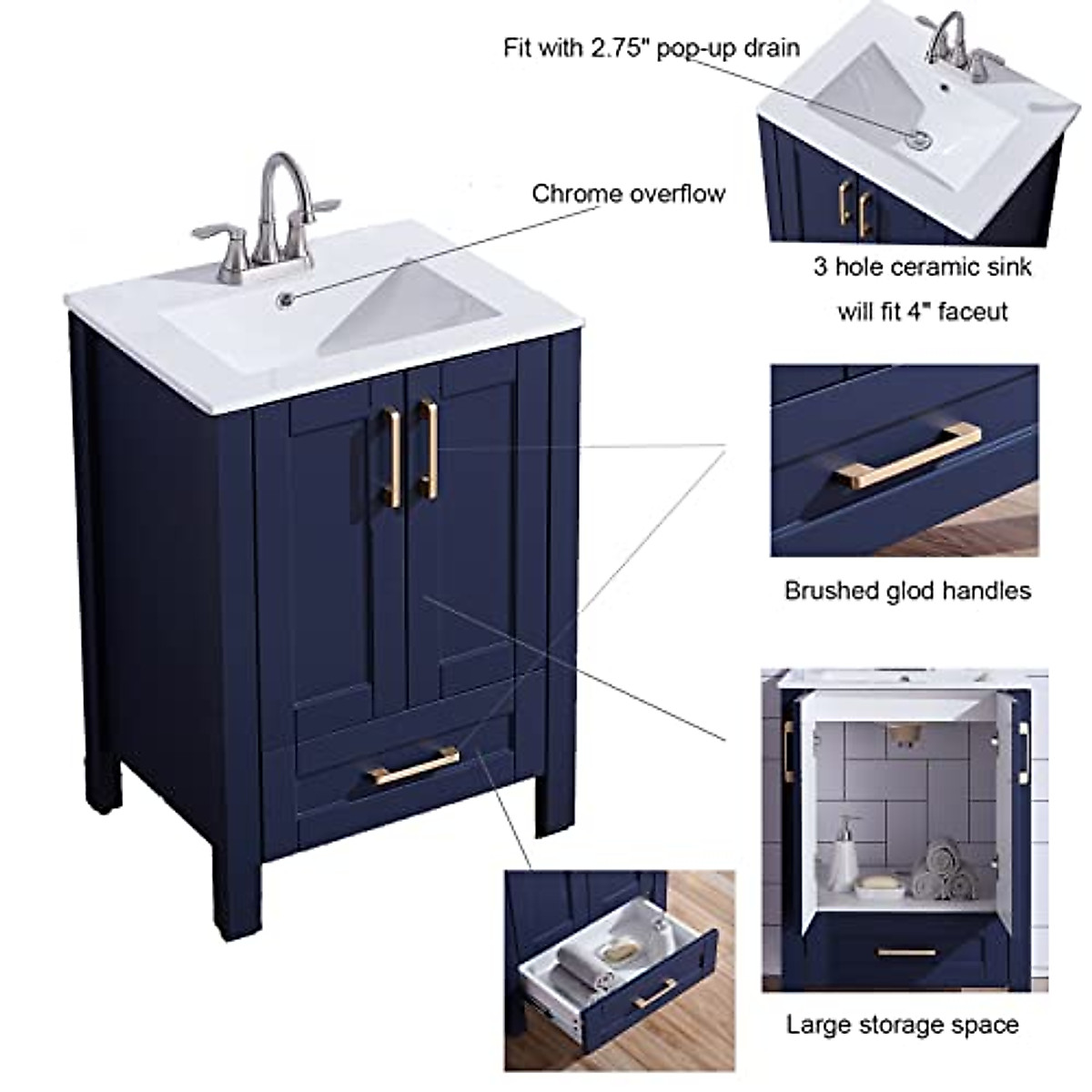 Fit with 2.75" pop-up drain

Chrome overflow

3 hole ceramic sink will fit 4" faceut

Brushed glod handles

Large storage space