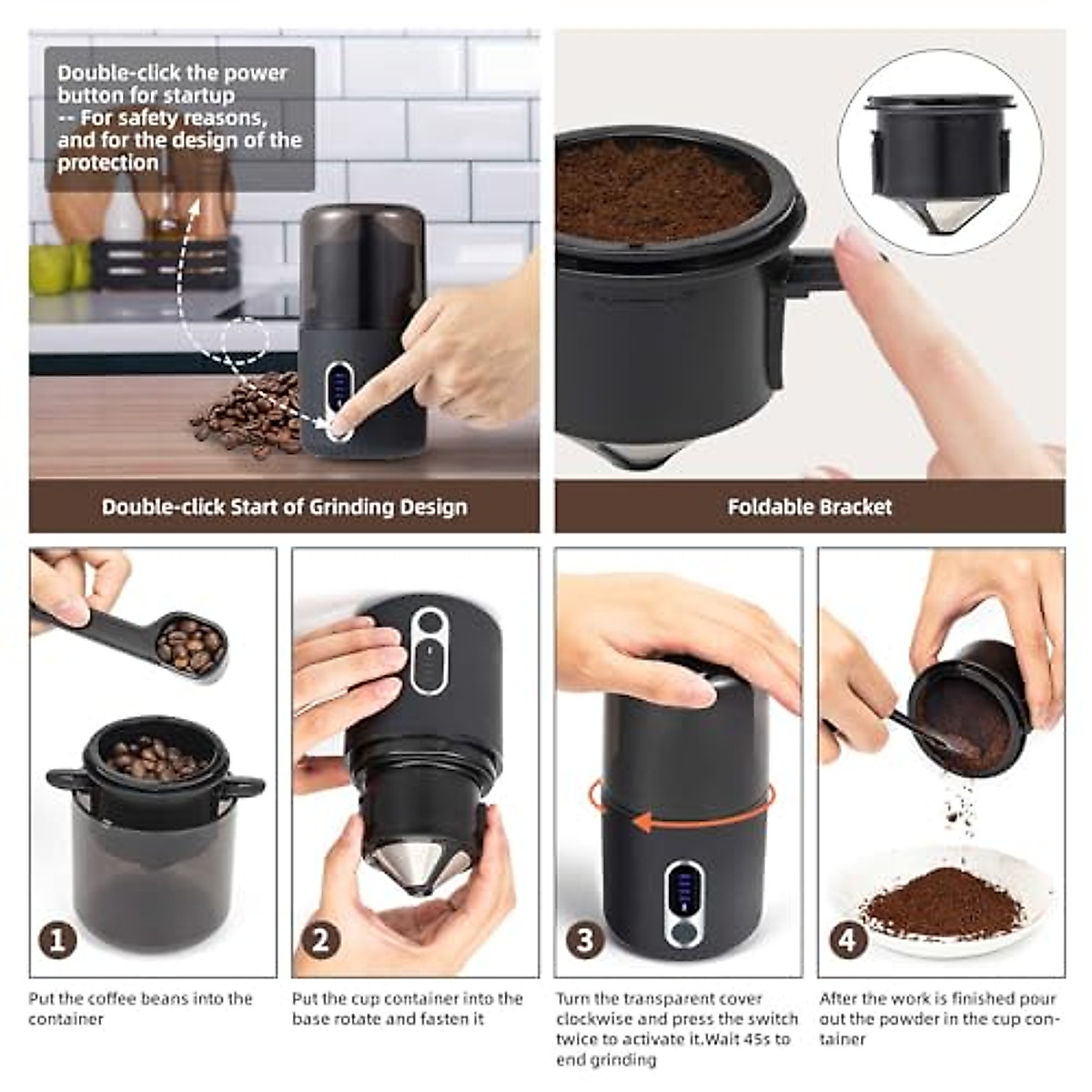 Double-click the power button for startup
-- For safety reasons, and for the design of the protection

Double-click Start of Grinding Design

Foldable Bracket

1

Put the coffee beans into the container

2

Put the cup container into the base rotate and fasten it

3

Turn the transparent cover clockwise and press the switch twice to activate it.Wait 45s to end grinding

4

After the work is finished pour out the powder in the cup container