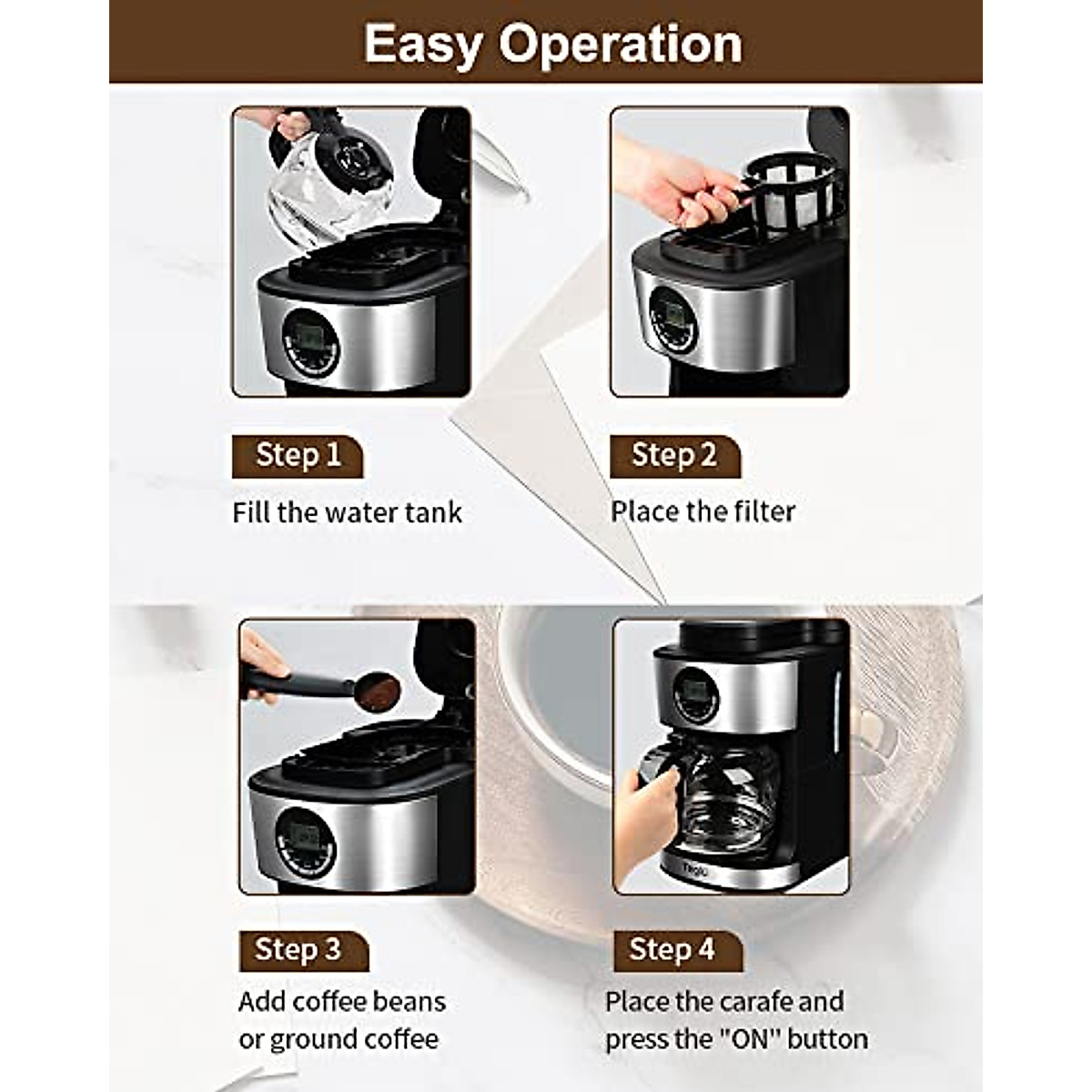 Easy Operation

Step 1
Fill the water tank

Step 2
Place the filter

Step 3
Add coffee beans or ground coffee

Step 4
Place the carafe and press the "ON" button