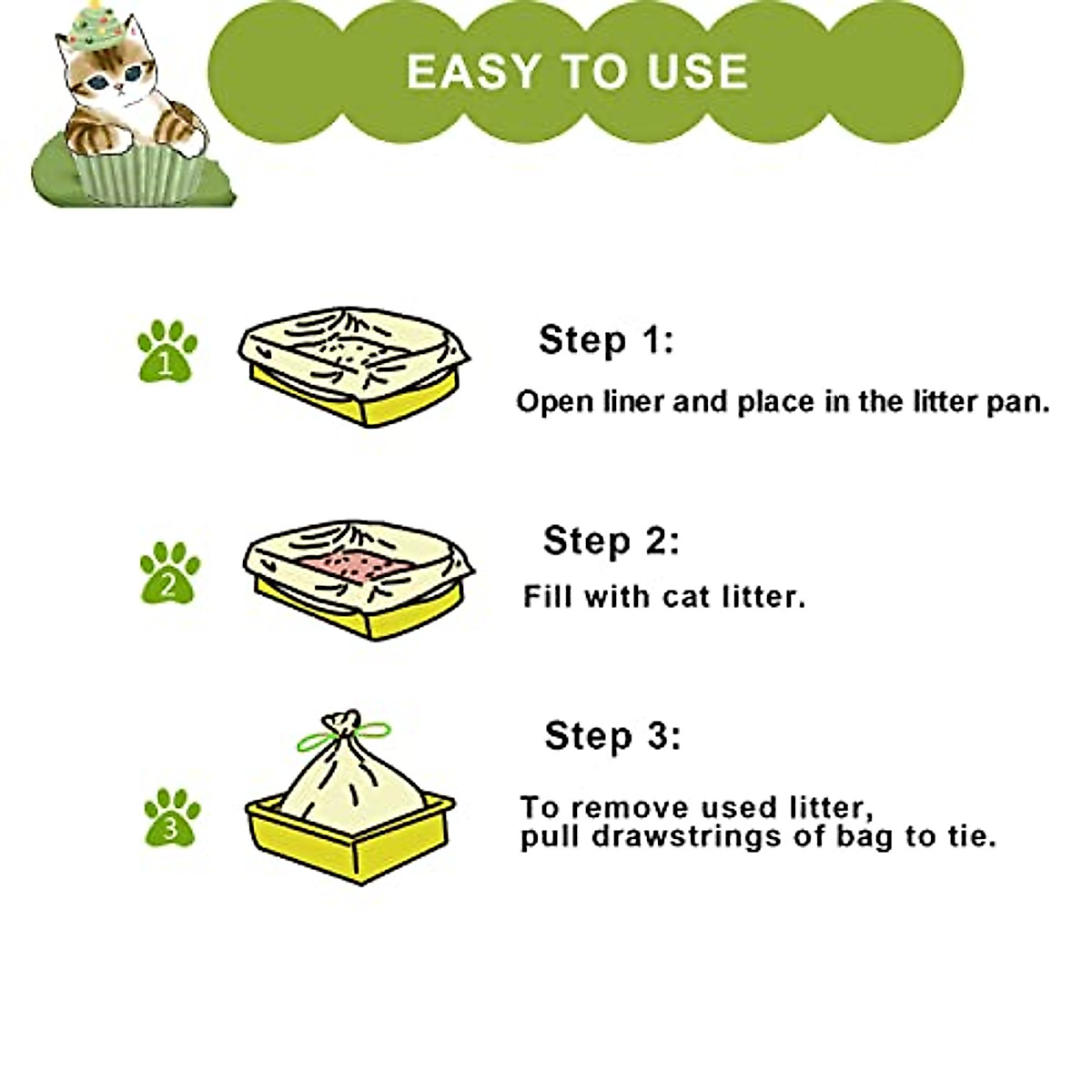 EASY TO USE

1

Step 1:

Open liner and place in the litter pan.

2

Step 2:

Fill with cat litter.

3

Step 3:

To remove used litter, pull drawstrings of bag to tie.