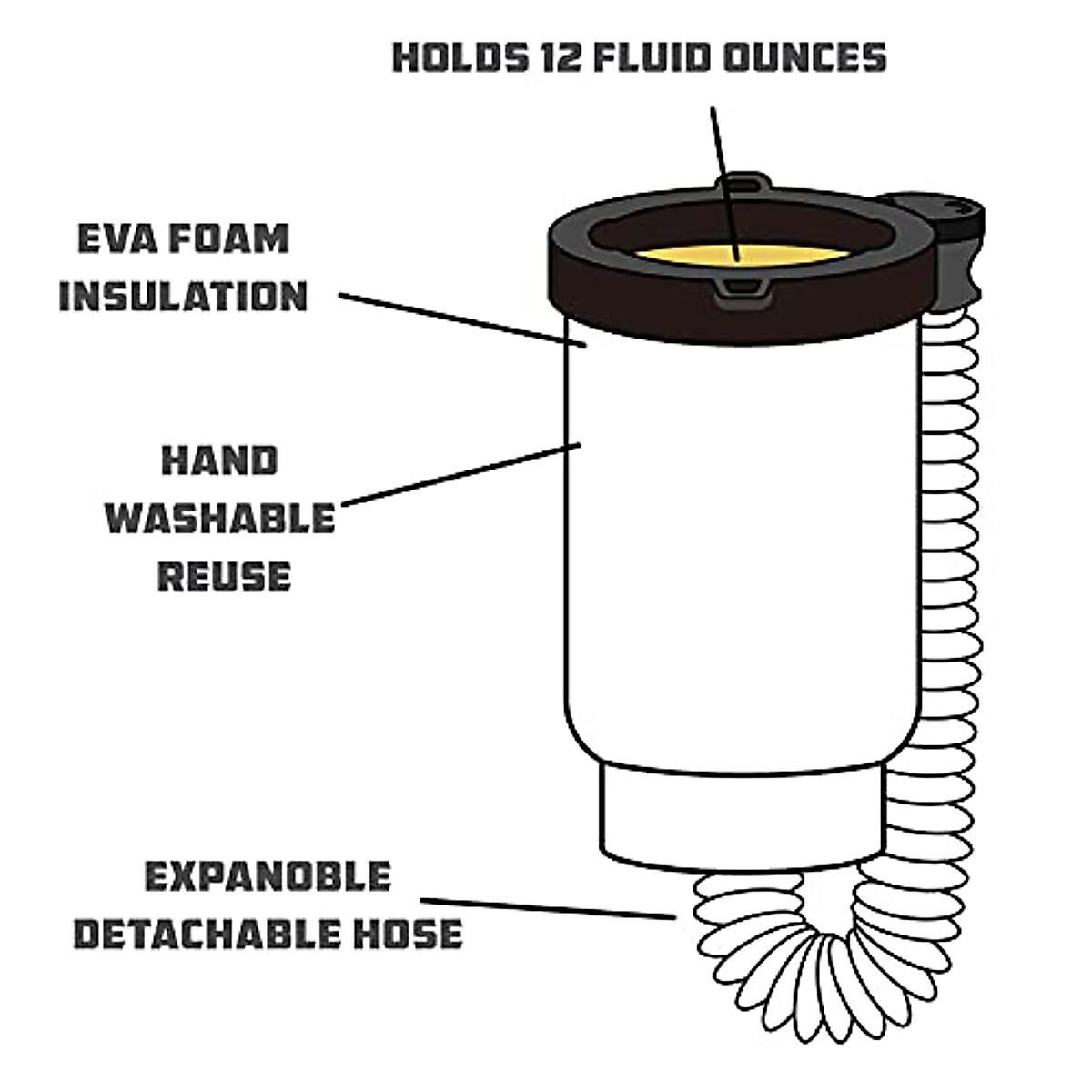 HOLDS 12 FLUID OUNCES

EVA FOAM INSULATION

HAND WASHABLE REUSE

EXPANOBLE DETACHABLE HOSE