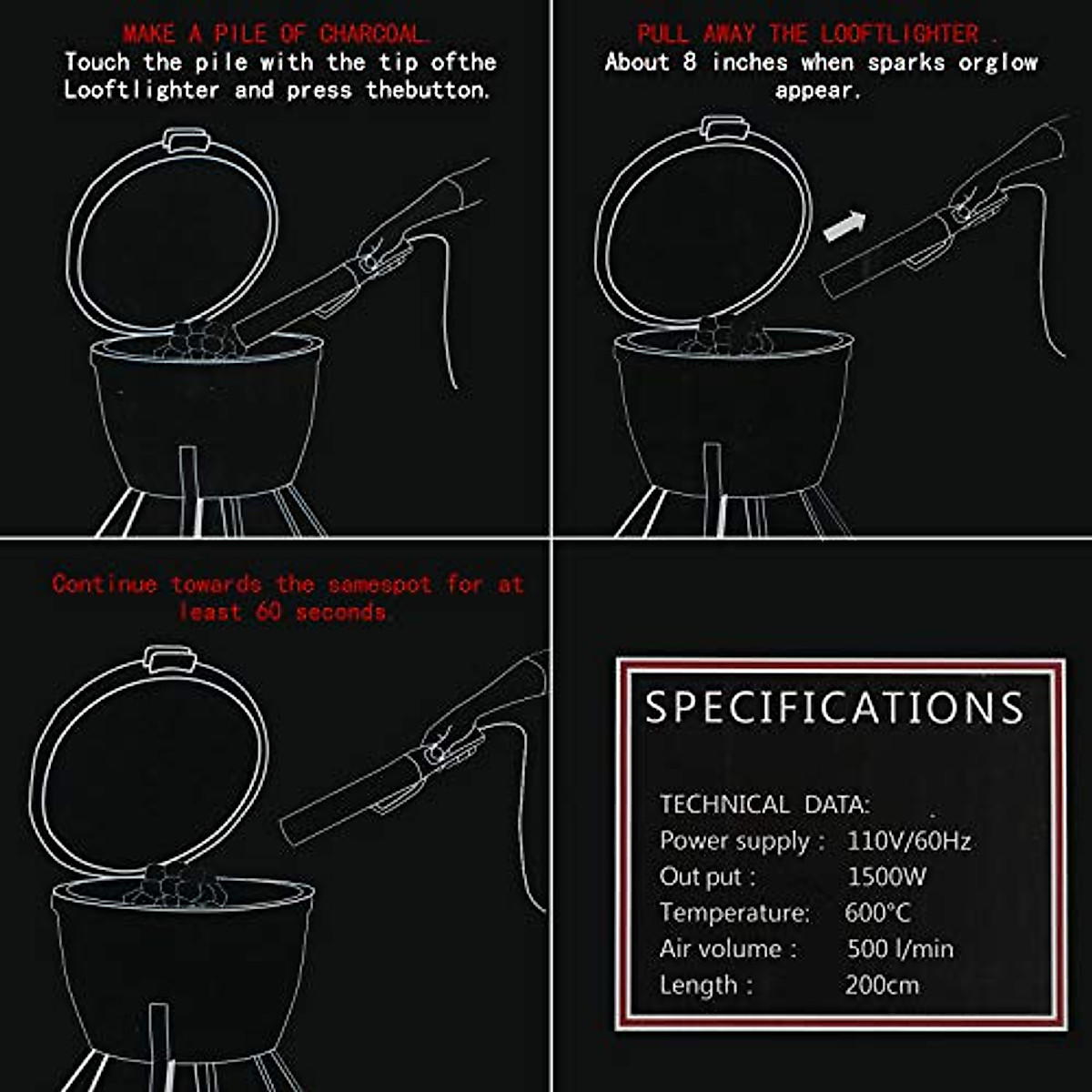 MAKE A PILE OF CHARCOAL.
Touch the pile with the tip ofthe Looftlighter and press thebutton.

PULL AWAY THE LOOFTLIGHTER .
About 8 inches when sparks orglow appear.

Continue towards the samespot for at least 60 seconds.

SPECIFICATIONS

TECHNICAL DATA:
Power supply : 110V/60Hz
Out put : 1500W
Temperature: 600°C
Air volume : 500 l/min
Length : 200cm