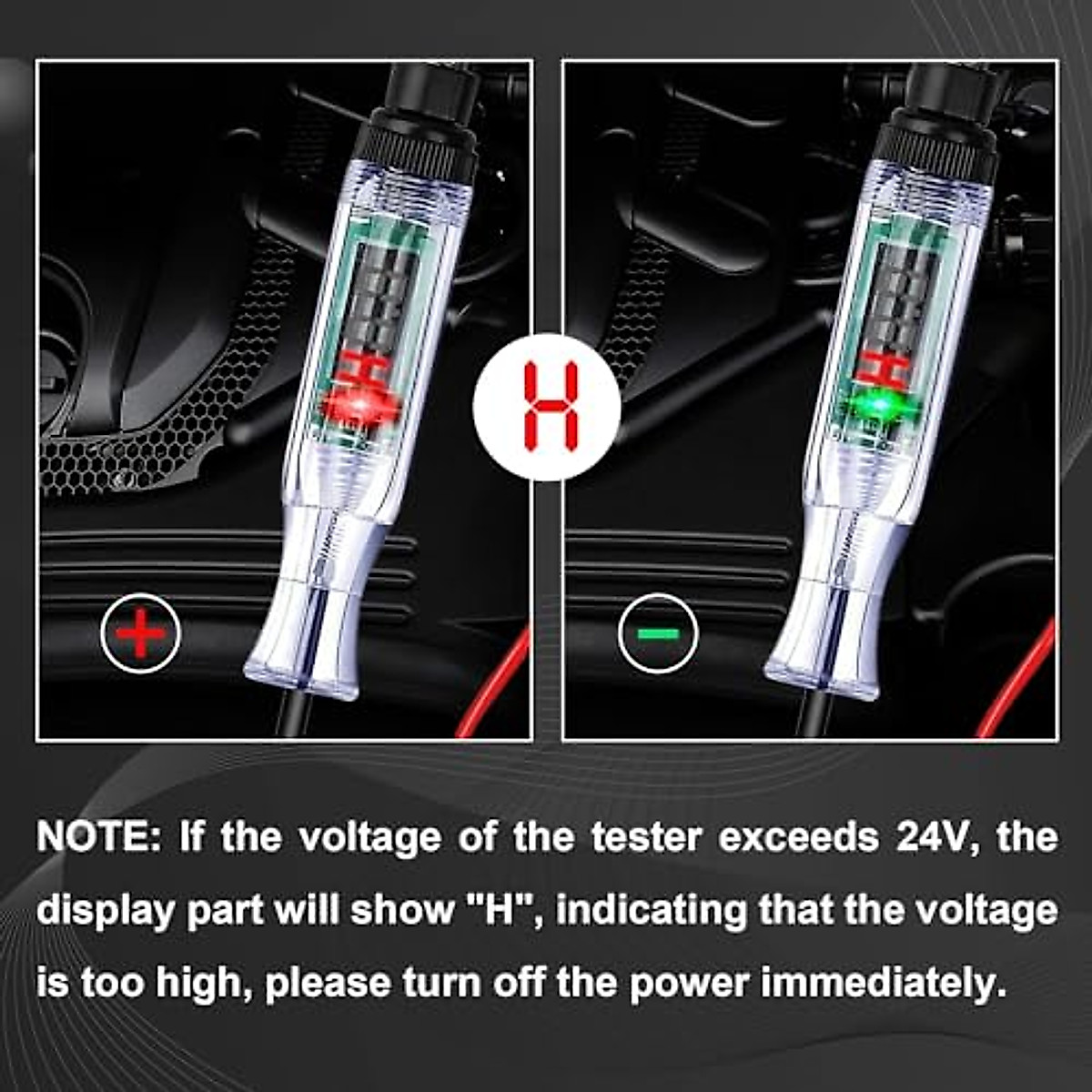 H

H

H

+

−

NOTE: If the voltage of the tester exceeds 24V, the display part will show "H", indicating that the voltage is too high, please turn off the power immediately.