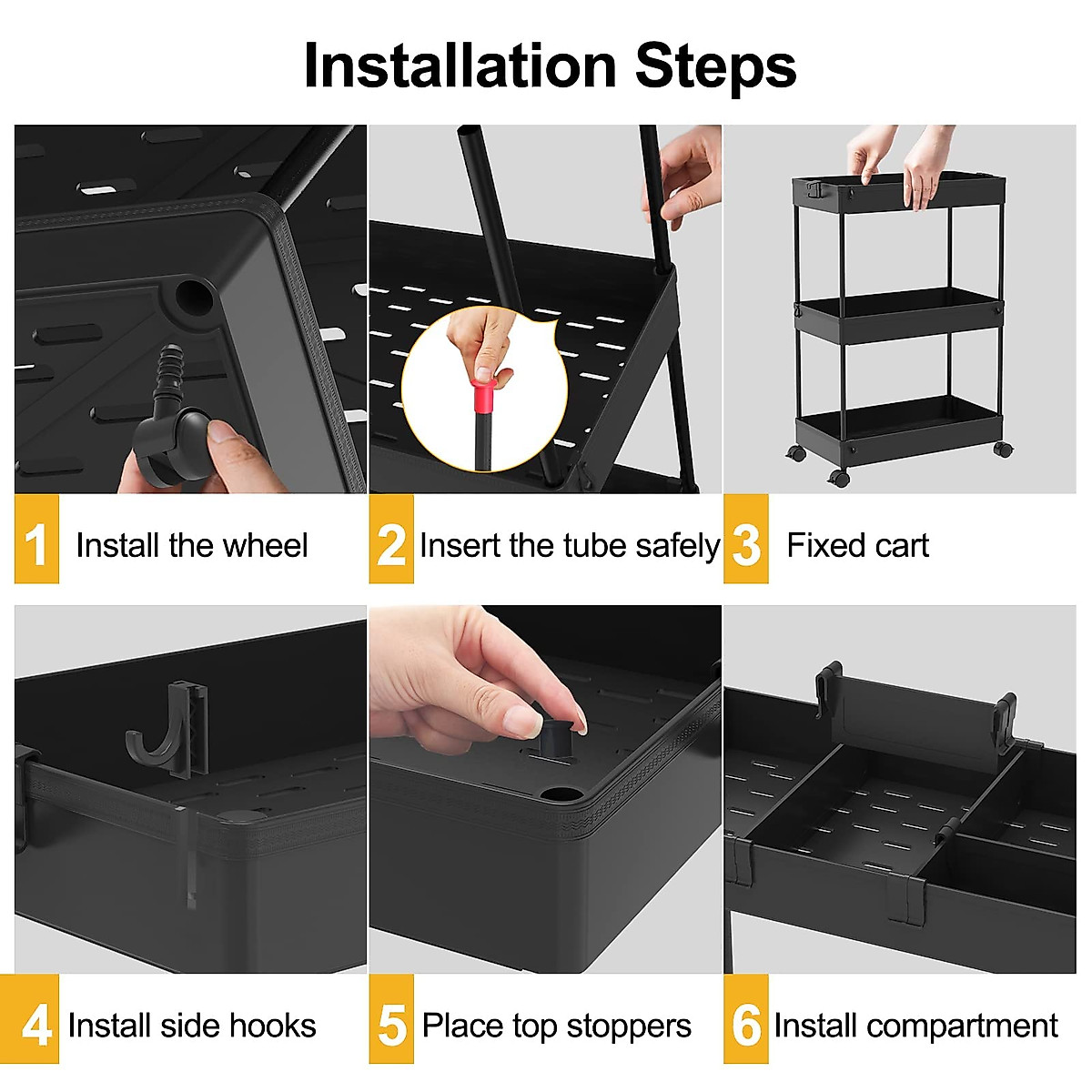 Installation Steps

1 Install the wheel

2 Insert the tube safely

3 Fixed cart

4 Install side hooks

5 Place top stoppers

6 Install compartment