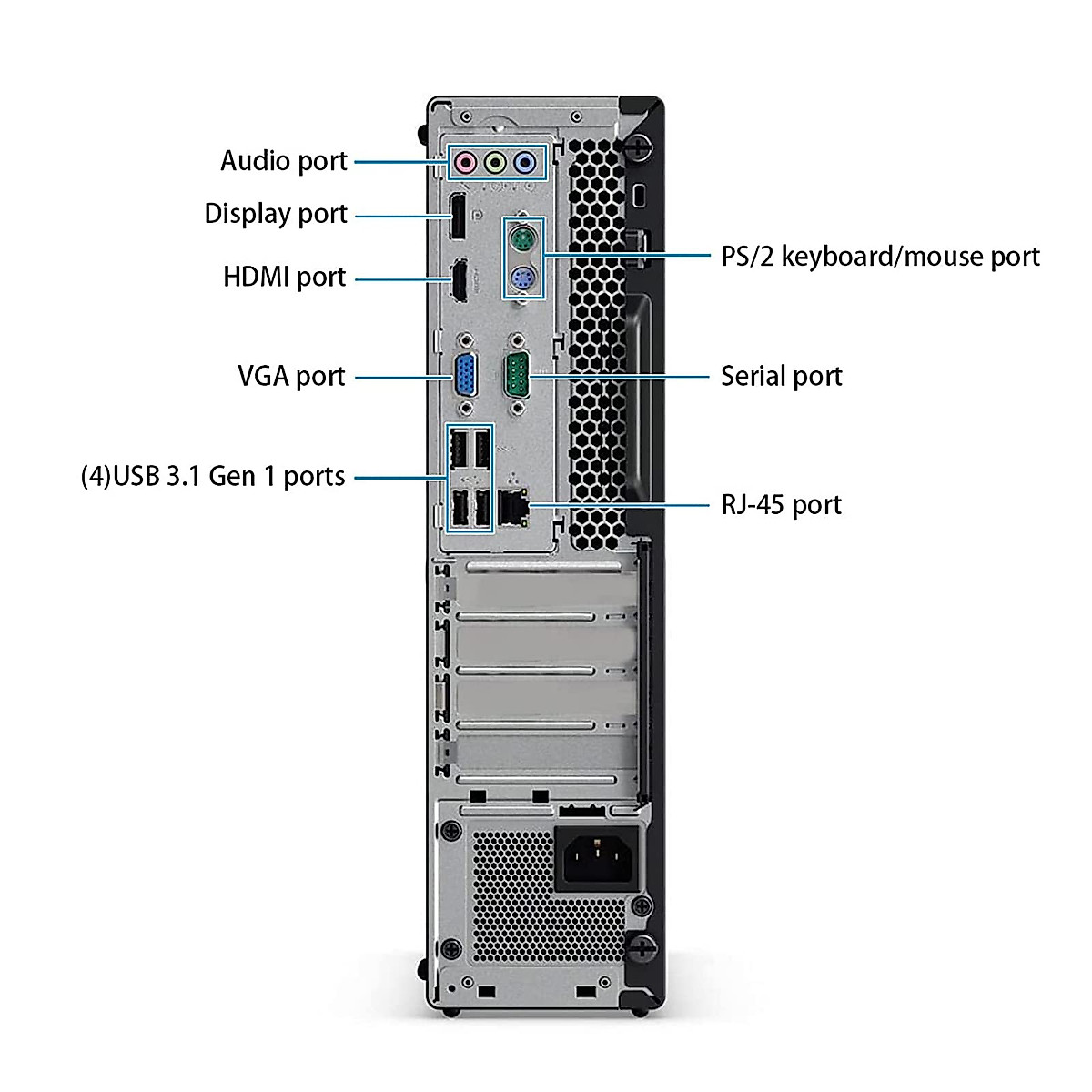 Audio port
Display port
HDMI port
VGA port
(4)USB 3.1 Gen 1 ports
PS/2 keyboard/mouse port
Serial port
RJ-45 port