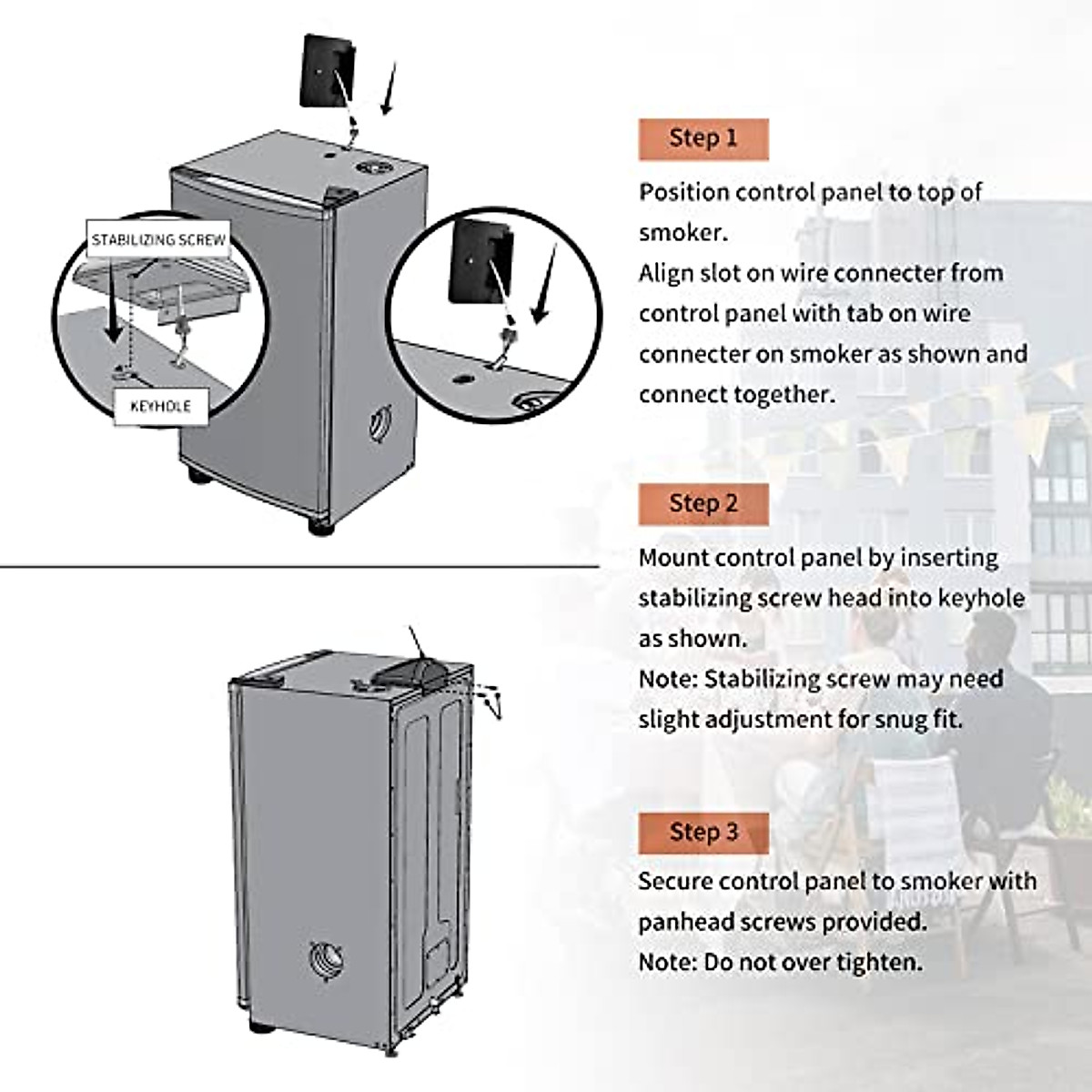 STABILIZING SCREW

KEYHOLE

Step 1

Position control panel to top of smoker.
Align slot on wire connecter from control panel with tab on wire connecter on smoker as shown and connect together.

Step 2

Mount control panel by inserting stabilizing screw head into keyhole as shown.
Note: Stabilizing screw may need slight adjustment for snug fit.

Step 3

Secure control panel to smoker with panhead screws provided.
Note: Do not over tighten.