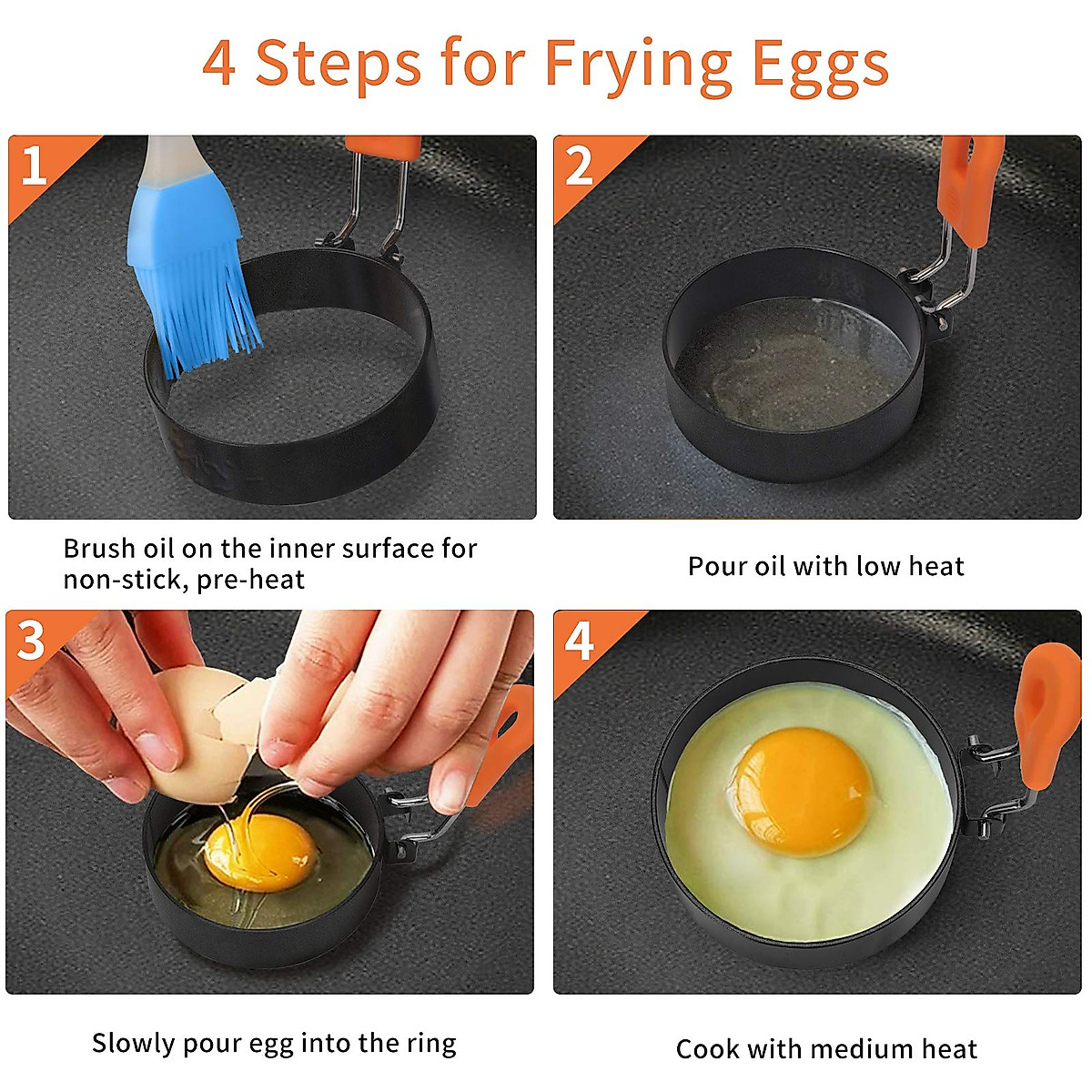 4 Steps for Frying Eggs

1

Brush oil on the inner surface for non-stick, pre-heat

2

Pour oil with low heat

3

Slowly pour egg into the ring

4

Cook with medium heat