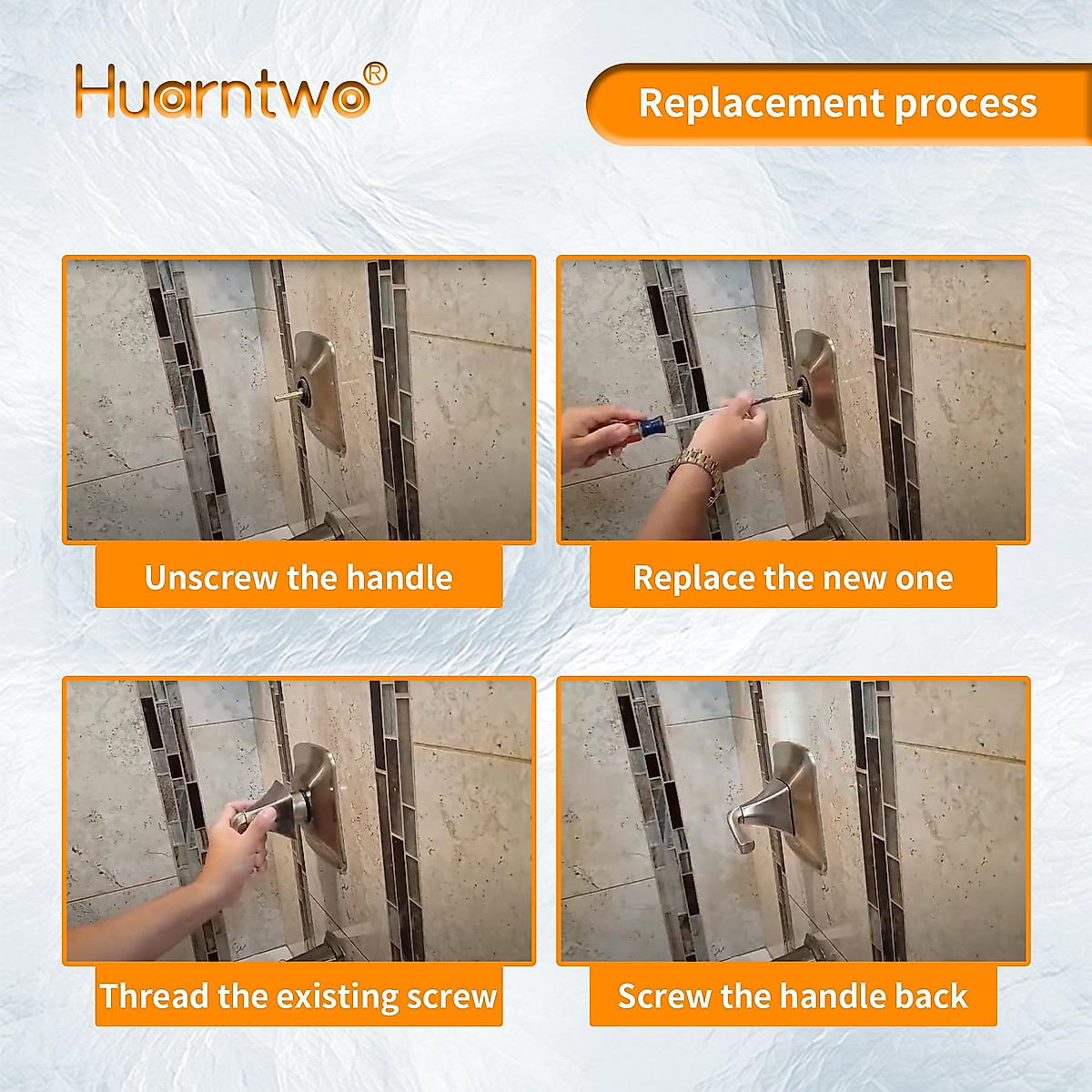 Huarntwo®

Replacement process

Unscrew the handle

Replace the new one

Thread the existing screw

Screw the handle back