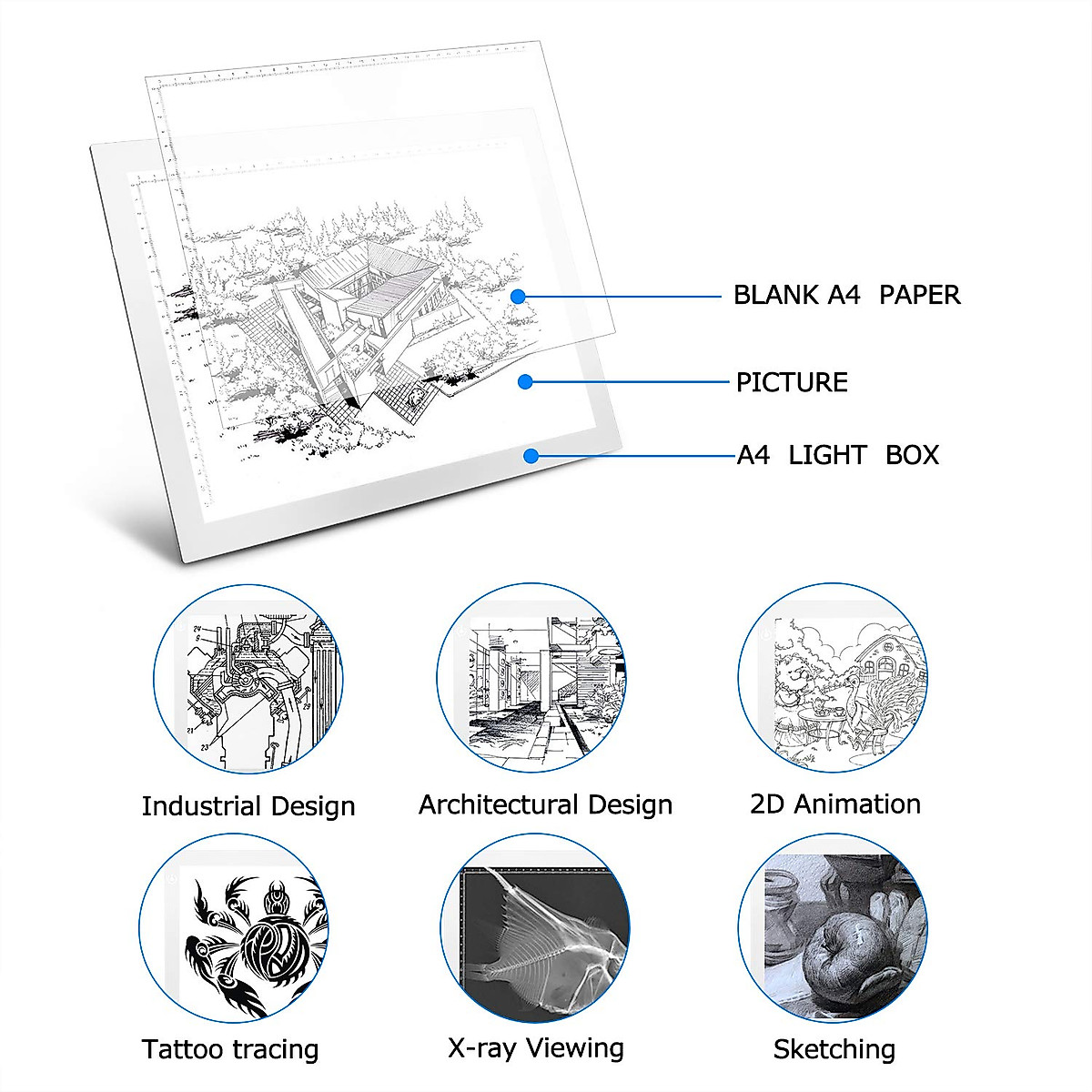 BLANK A4 PAPER

PICTURE

A4 LIGHT BOX

Industrial Design

Architectural Design

2D Animation

Tattoo tracing

X-ray Viewing

Sketching